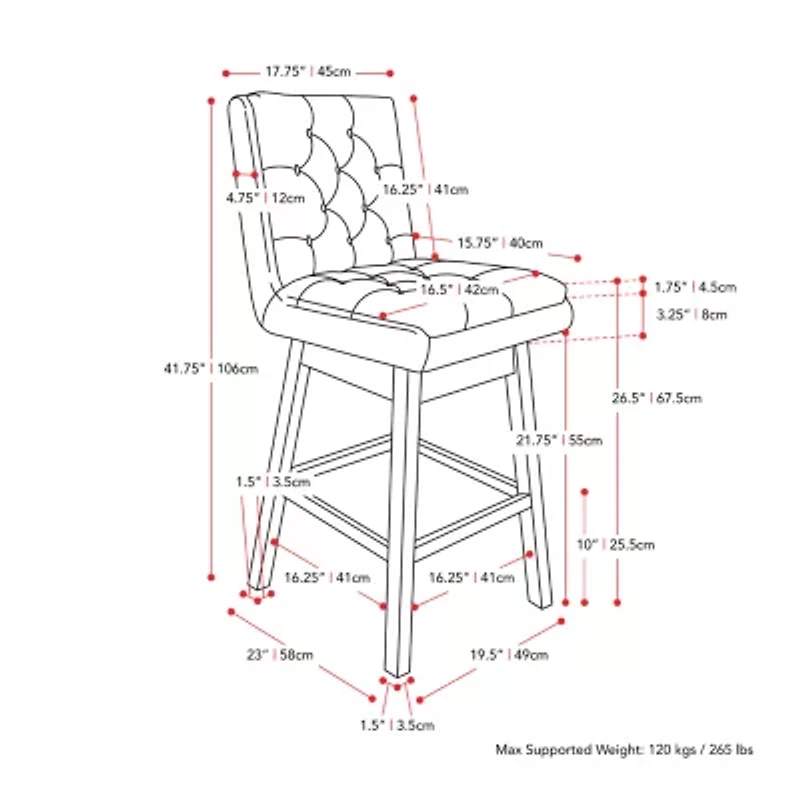 17.75" | 45cm

4.75" | 12cm

16.25" | 41cm

15.75" | 40cm

16.5" | 42cm

1.75" | 4.5cm

3.25" | 8cm

41.75" | 106cm

26.5" | 67.5cm

21.75" | 55cm

1.5" | 3.5cm

10" | 25.5cm

16.25" | 41cm

16.25" | 41cm

23" | 58cm

19.5" | 49cm

1.5" | 3.5cm

Max Supported Weight: 120 kgs / 265 lbs