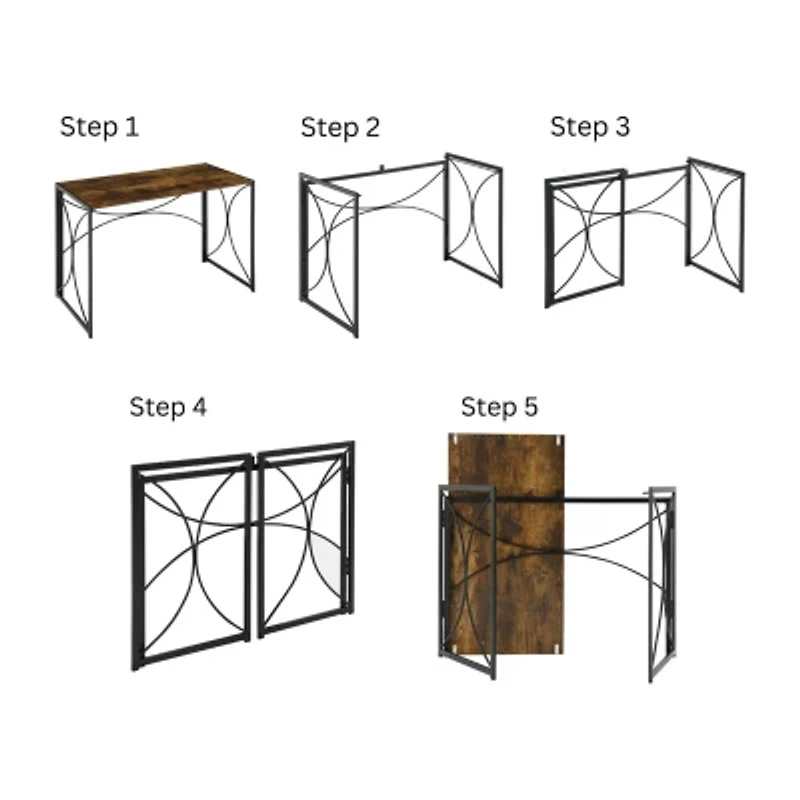 Step 1

Step 2

Step 3

Step 4

Step 5