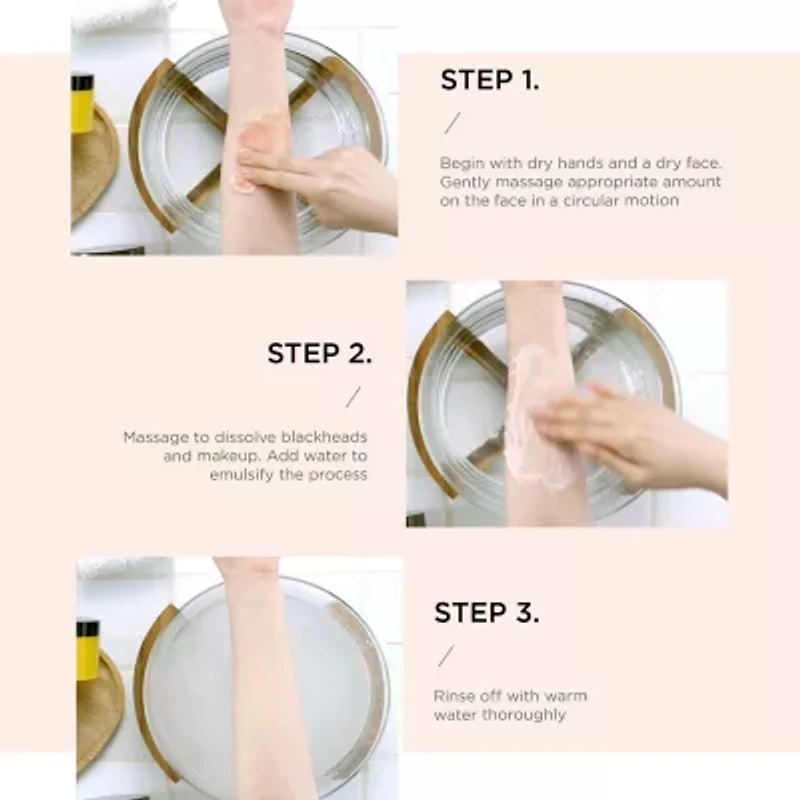 STEP 1.

/

Begin with dry hands and a dry face. Gently massage appropriate amount on the face in a circular motion

STEP 2.

/

Massage to dissolve blackheads and makeup. Add water to emulsify the process

STEP 3.

/

Rinse off with warm water thoroughly