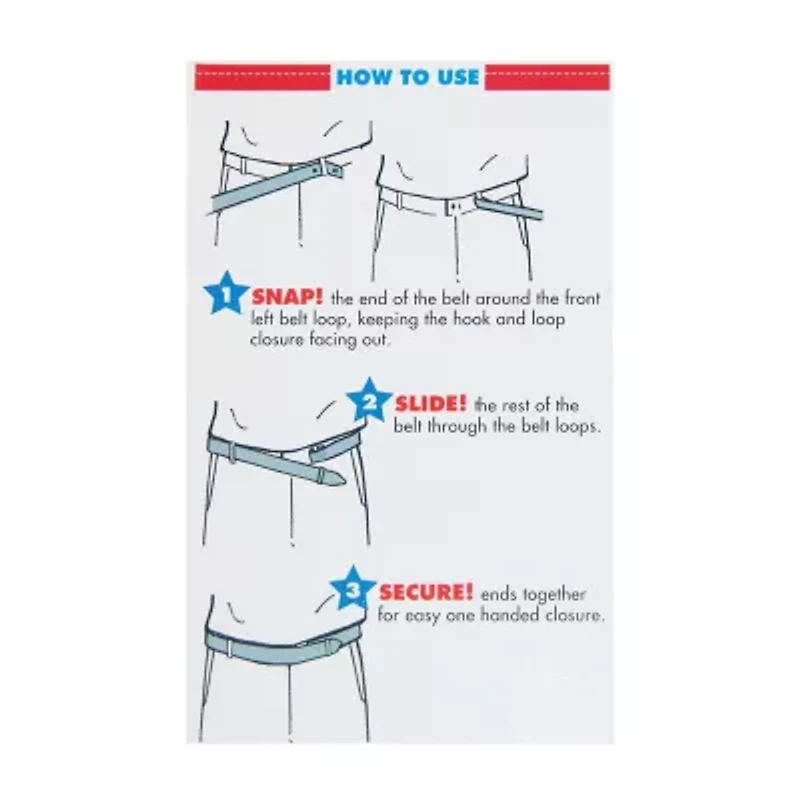 HOW TO USE

1 SNAP! the end of the belt around the front left belt loop, keeping the hook and loop closure facing out.

2 SLIDE! the rest of the belt through the belt loops.

3 SECURE! ends together for easy one handed closure.