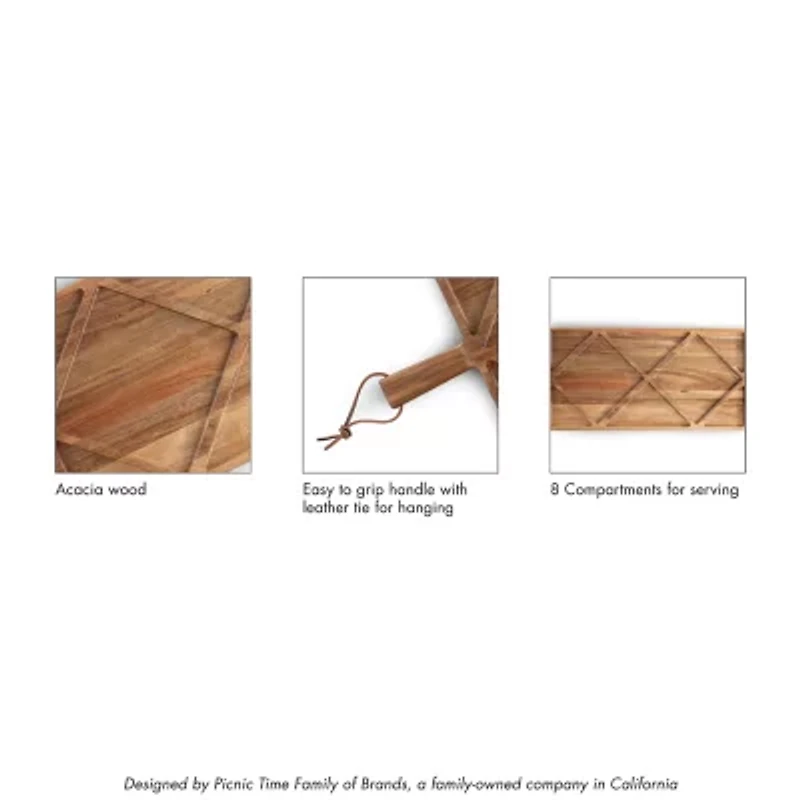 Acacia wood

Easy to grip handle with leather tie for hanging

8 Compartments for serving

Designed by Picnic Time Family of Brands, a family-owned company in California