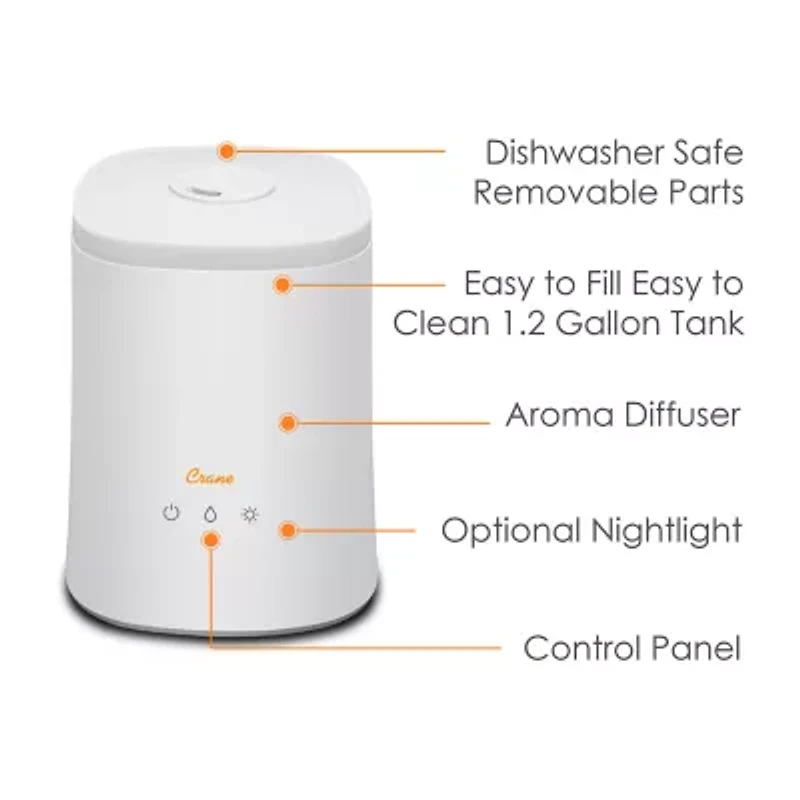 Dishwasher Safe Removable Parts

Easy to Fill Easy to Clean 1.2 Gallon Tank

Aroma Diffuser

Crane

Optional Nightlight

Control Panel