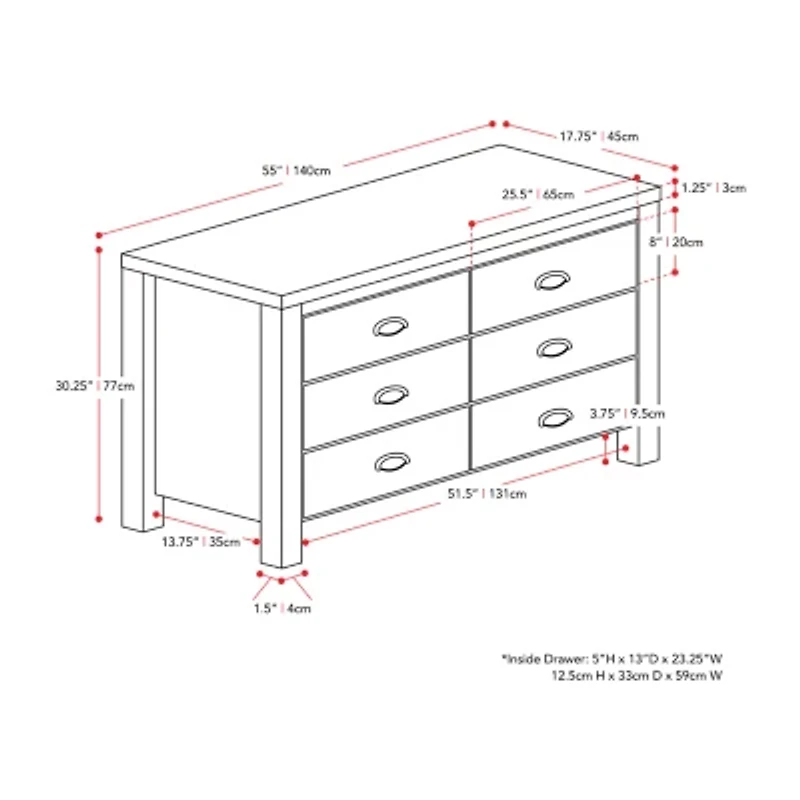 17.75" | 45cm

55" | 140cm

25.5" | 65cm

1.25" | 3cm

8" | 20cm

30.25" | 77cm

3.75" | 9.5cm

51.5" | 131cm

13.75" | 35cm

1.5" | 4cm

*Inside Drawer: 5"H x 13"D x 23.25"W
12.5cm H x 33cm D x 59cm W