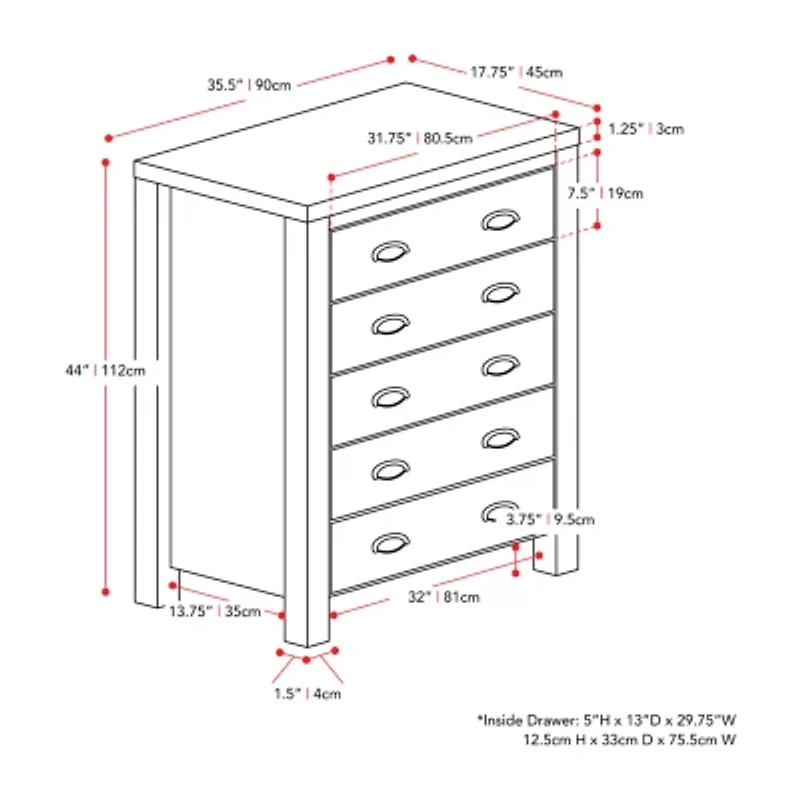 35.5" | 90cm

17.75" | 45cm

31.75" | 80.5cm

1.25" | 3cm

7.5" | 19cm

44" | 112cm

3.75" | 9.5cm

32" | 81cm

13.75" | 35cm

1.5" | 4cm

*Inside Drawer: 5"H x 13"D x 29.75"W
12.5cm H x 33cm D x 75.5cm W