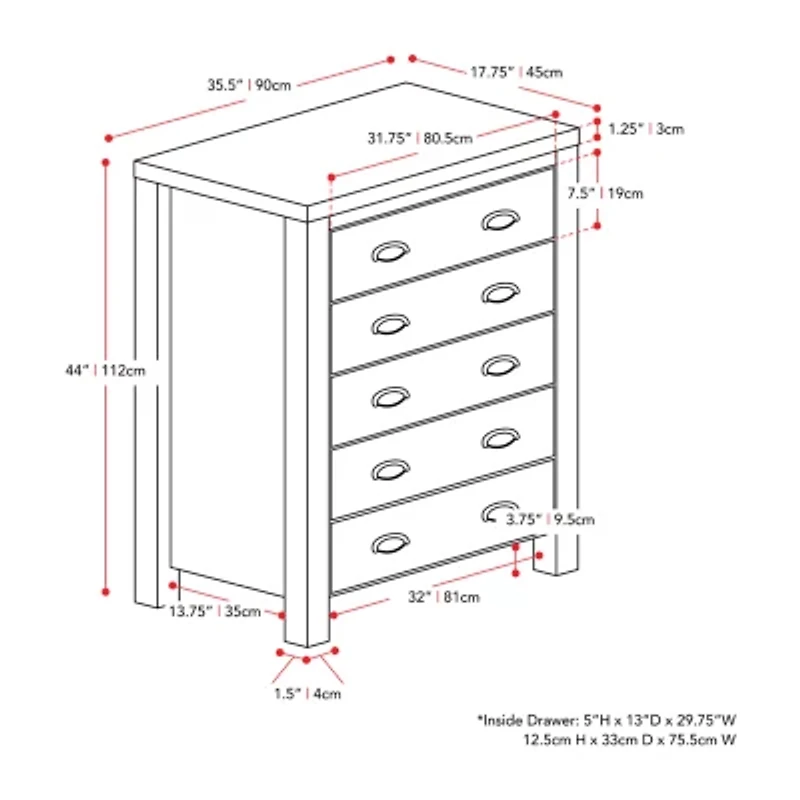 35.5" | 90cm

17.75" | 45cm

31.75" | 80.5cm

1.25" | 3cm

7.5" | 19cm

44" | 112cm

3.75" | 9.5cm

32" | 81cm

13.75" | 35cm

1.5" | 4cm

*Inside Drawer: 5"H x 13"D x 29.75"W
12.5cm H x 33cm D x 75.5cm W