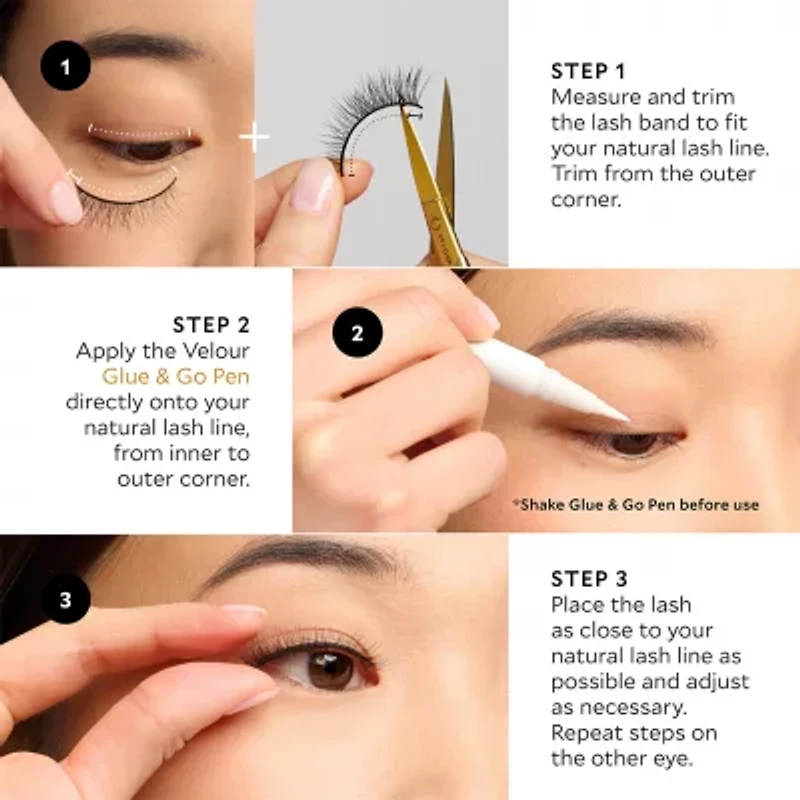 1

STEP 1
Measure and trim the lash band to fit your natural lash line. Trim from the outer corner.

STEP 2
Apply the Velour Glue & Go Pen directly onto your natural lash line, from inner to outer corner.

2

*Shake Glue & Go Pen before use

3

STEP 3
Place the lash as close to your natural lash line as possible and adjust as necessary. Repeat steps on the other eye.