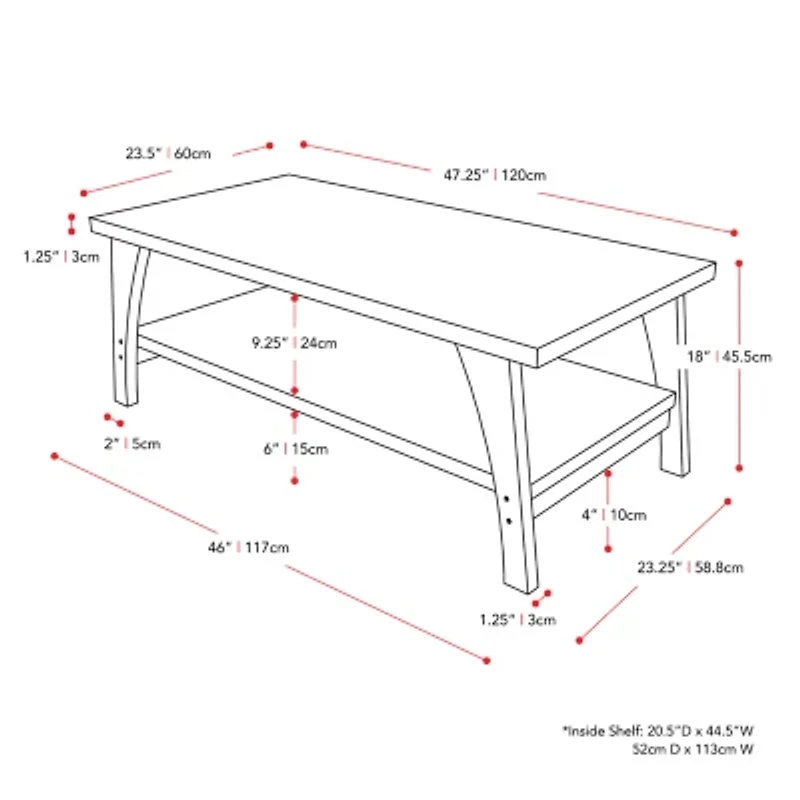 23.5" | 60cm

47.25" | 120cm

1.25" | 3cm

9.25" | 24cm

18" | 45.5cm

2" | 5cm

6" | 15cm

4" | 10cm

46" | 117cm

23.25" | 58.8cm

1.25" | 3cm

*Inside Shelf: 20.5"D x 44.5"W
52cm D x 113cm W