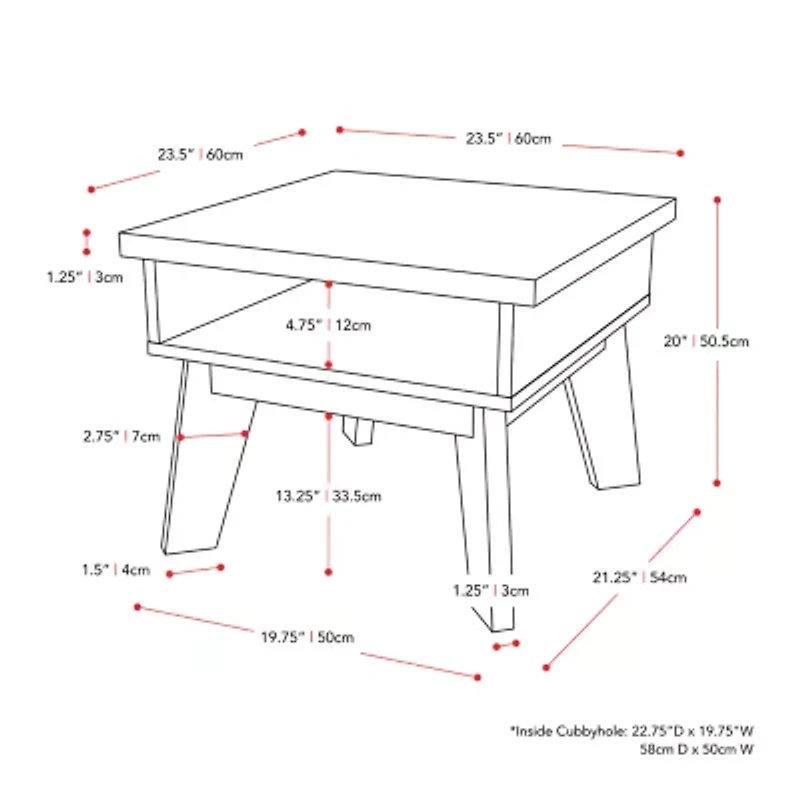 23.5" | 60cm

23.5" | 60cm

1.25" | 3cm

4.75" | 12cm

20" | 50.5cm

2.75" | 7cm

13.25" | 33.5cm

1.5" | 4cm

1.25" | 3cm

21.25" | 54cm

19.75" | 50cm

*Inside Cubbyhole: 22.75"D x 19.75"W
58cm D x 50cm W