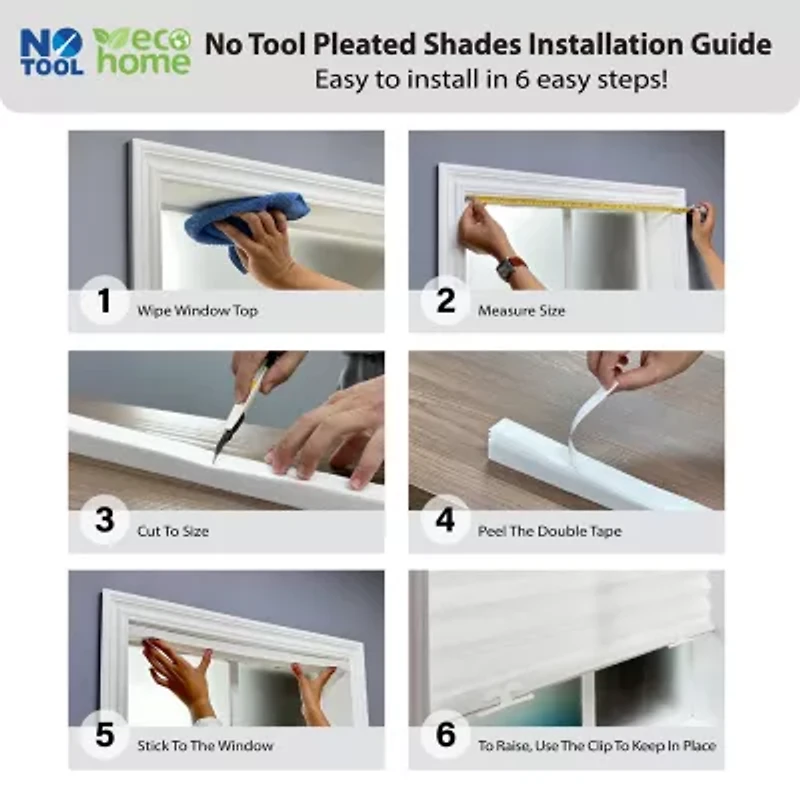 NO TOOL eco home No Tool Pleated Shades Installation Guide
Easy to install in 6 easy steps!

1 Wipe Window Top

2 Measure Size

3 Cut To Size

4 Peel The Double Tape

5 Stick To The Window

6 To Raise, Use The Clip To Keep In Place