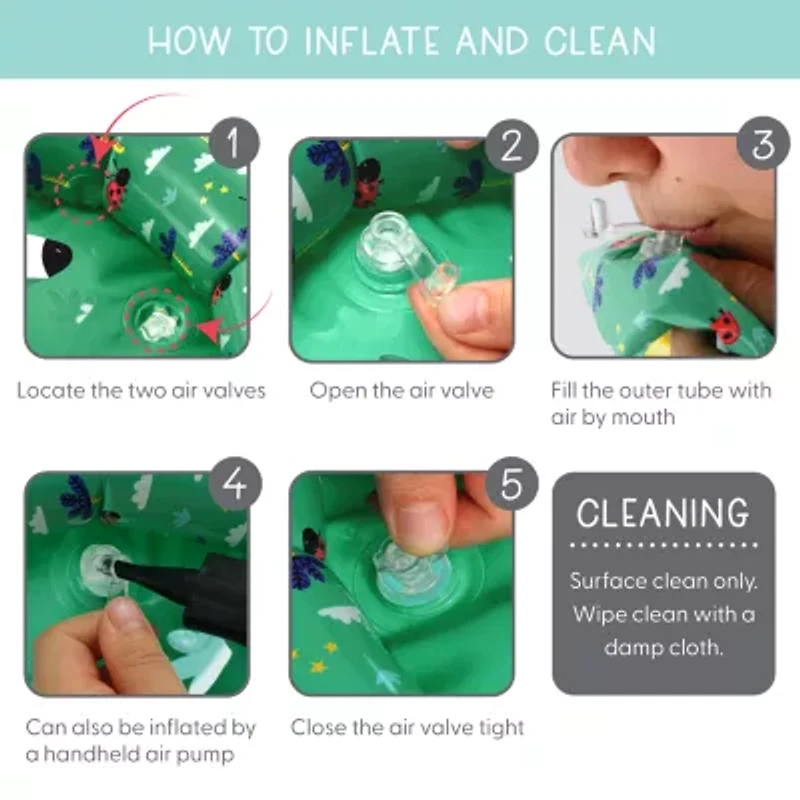 HOW TO INFLATE AND CLEAN

1
Locate the two air valves

2
Open the air valve

3
Fill the outer tube with air by mouth

4
Can also be inflated by a handheld air pump

5
Close the air valve tight

CLEANING

Surface clean only. Wipe clean with a damp cloth.