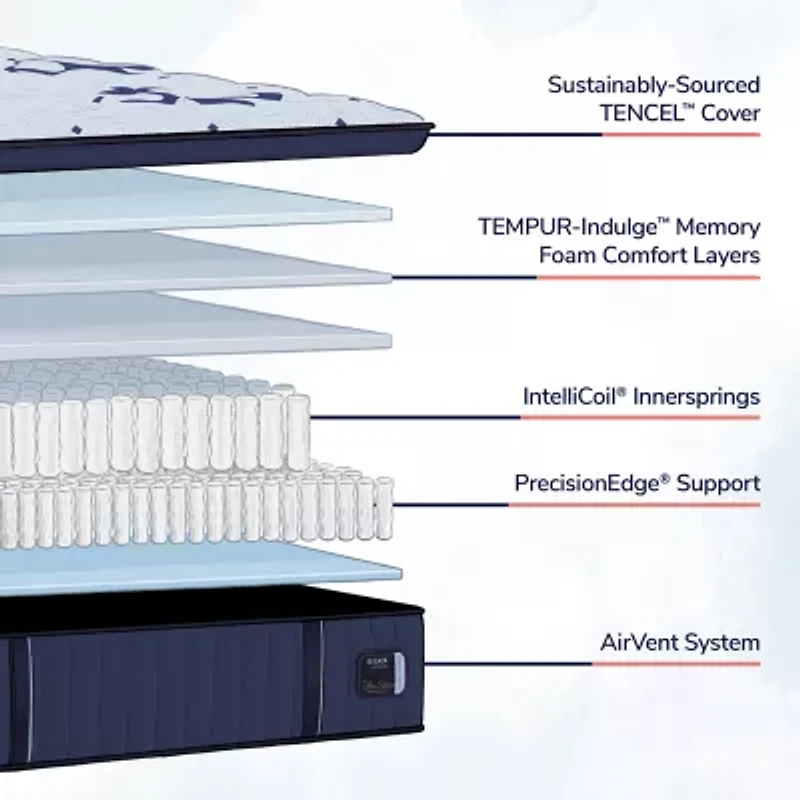 Sustainably-Sourced TENCEL™ Cover

TEMPUR-Indulge™ Memory Foam Comfort Layers

IntelliCoil® Innersprings

PrecisionEdge® Support

AirVent System