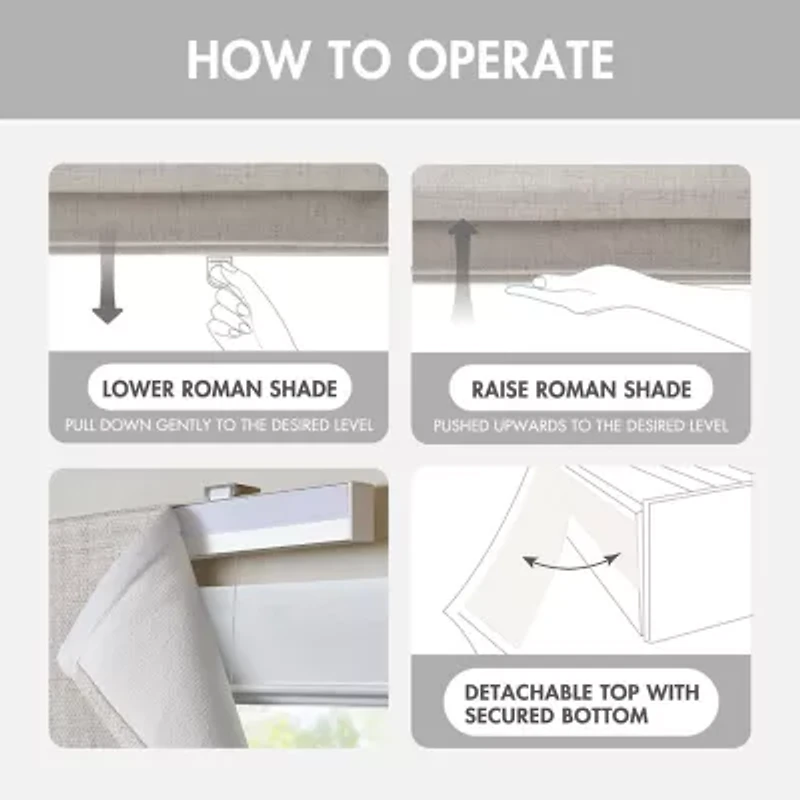 HOW TO OPERATE

LOWER ROMAN SHADE
PULL DOWN GENTLY TO THE DESIRED LEVEL

RAISE ROMAN SHADE
PUSHED UPWARDS TO THE DESIRED LEVEL

DETACHABLE TOP WITH SECURED BOTTOM