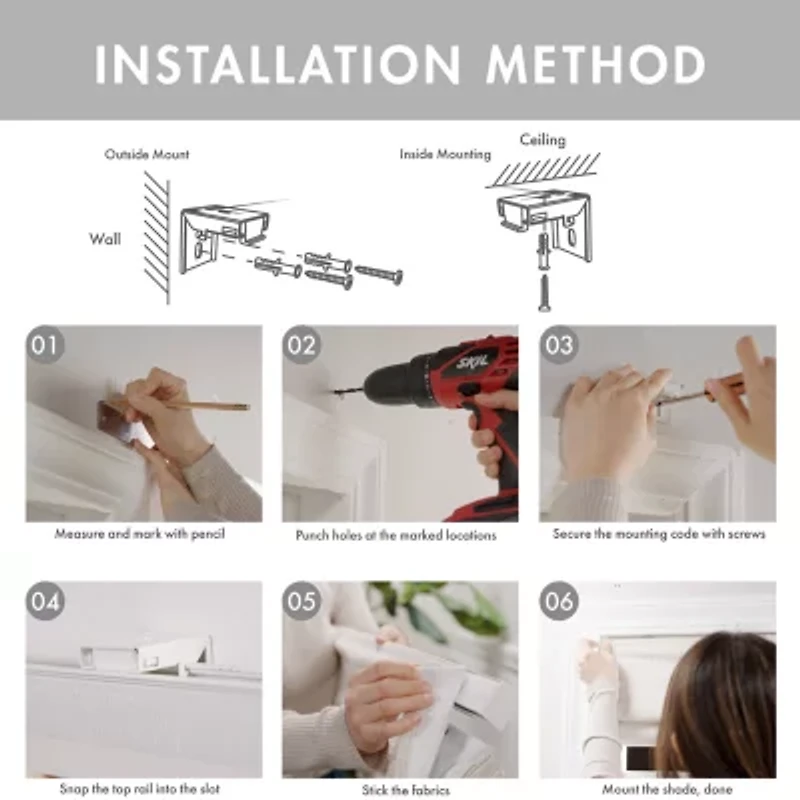 INSTALLATION METHOD

Outside Mount

Wall

Inside Mounting

Ceiling

01

Measure and mark with pencil

02

SKIL

Punch holes at the marked locations

03

Secure the mounting code with screws

04

Snap the top rail into the slot

05

Stick the fabrics

06

Mount the shade, done