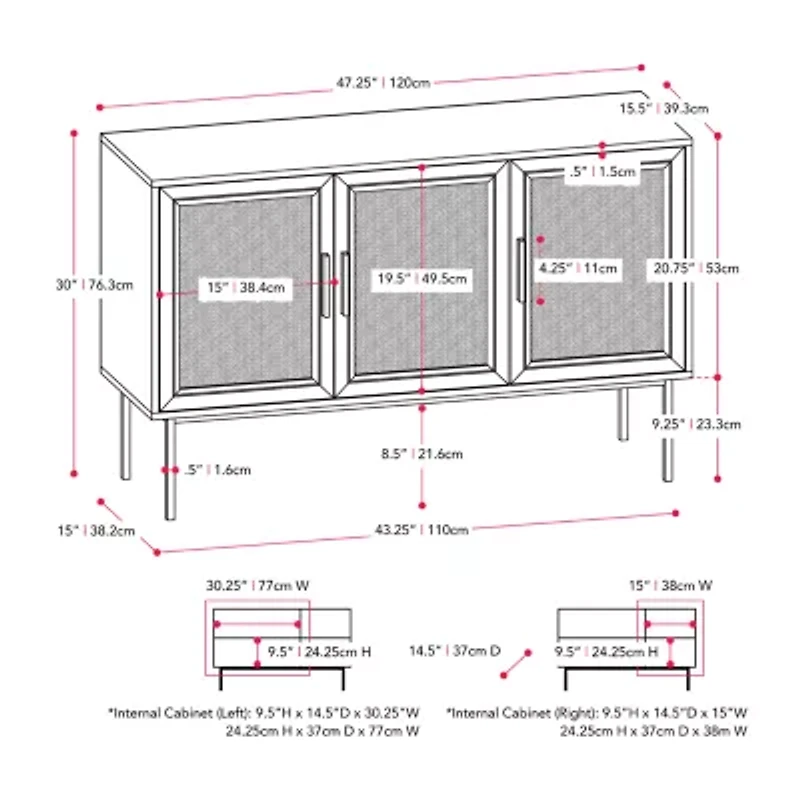 47.25" | 120cm

15.5" | 39.3cm

.5" | 1.5cm

30" | 76.3cm

15" | 38.4cm

19.5" | 49.5cm

4.25" | 11cm

20.75" | 53cm

9.25" | 23.3cm

8.5" | 21.6cm

.5" | 1.6cm

15" | 38.2cm

43.25" | 110cm

30.25" | 77cm W

9.5" | 24.25cm H

14.5" | 37cm D

15" | 38cm W

9.5" | 24.25cm H

*Internal Cabinet (Left): 9.5"H x 14.5"D x 30.25"W
24.25cm H x 37cm D x 77cm W

*Internal Cabinet (Right): 9.5"H x 14.5"D x 15"W
24.25cm H x 37cm D x 38m W