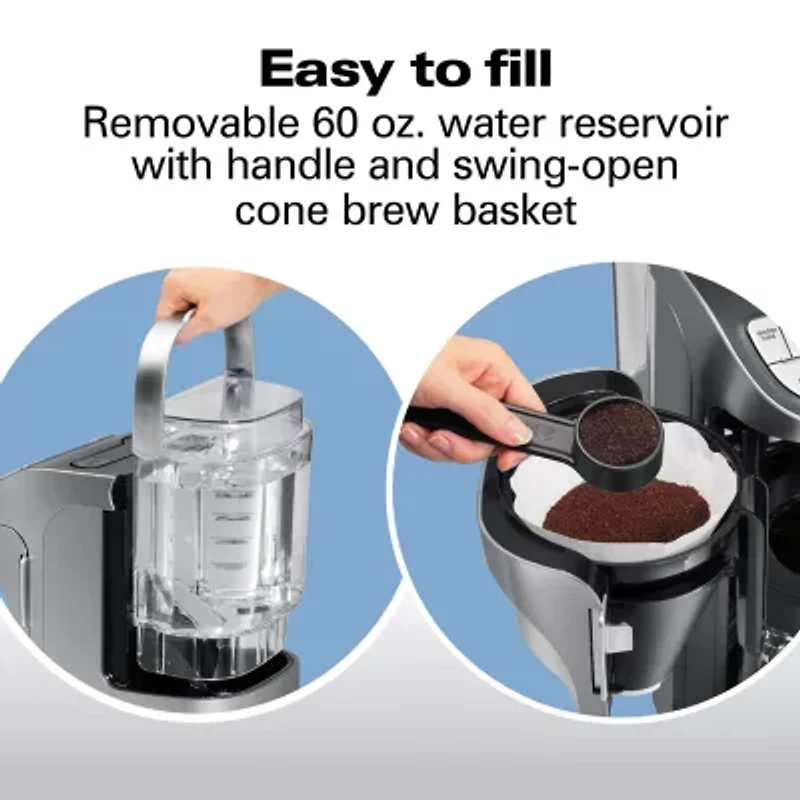 Easy to fill
Removable 60 oz. water reservoir with handle and swing-open cone brew basket