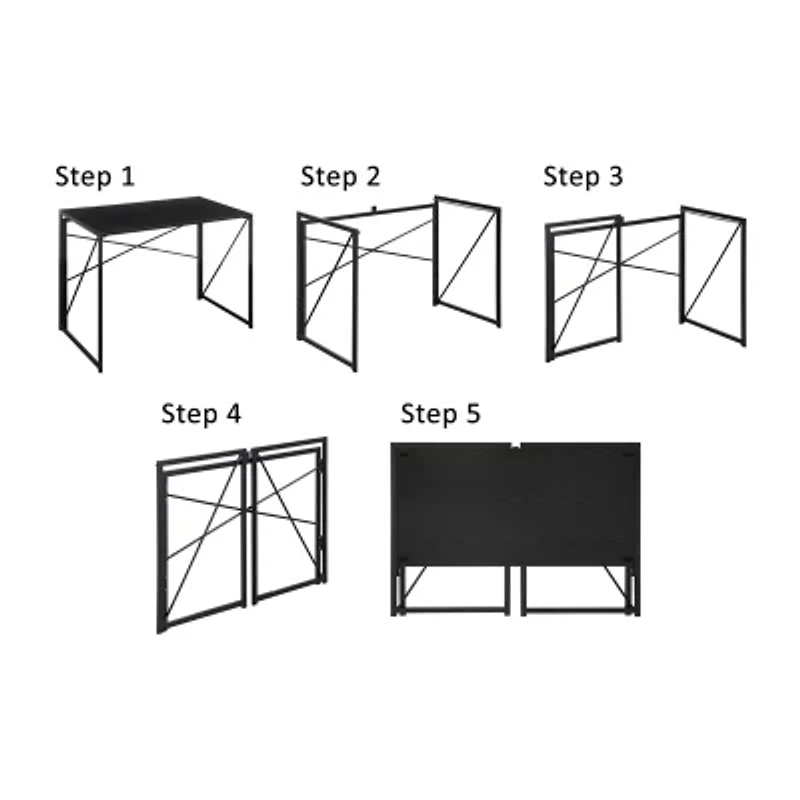 Step 1

Step 2

Step 3

Step 4

Step 5