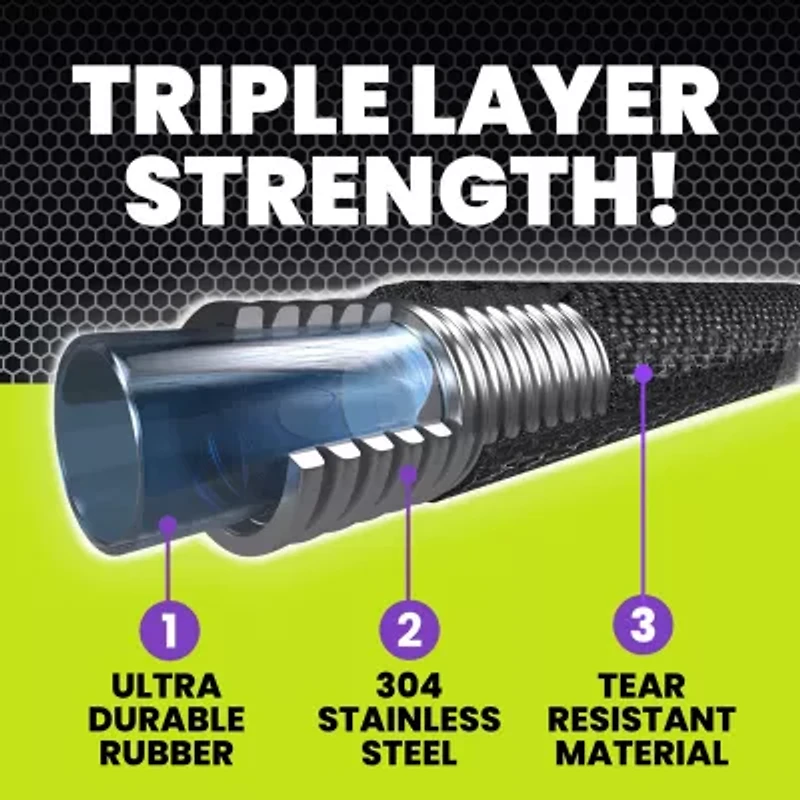 TRIPLE LAYER STRENGTH!

1
ULTRA DURABLE RUBBER

2
304 STAINLESS STEEL

3
TEAR RESISTANT MATERIAL