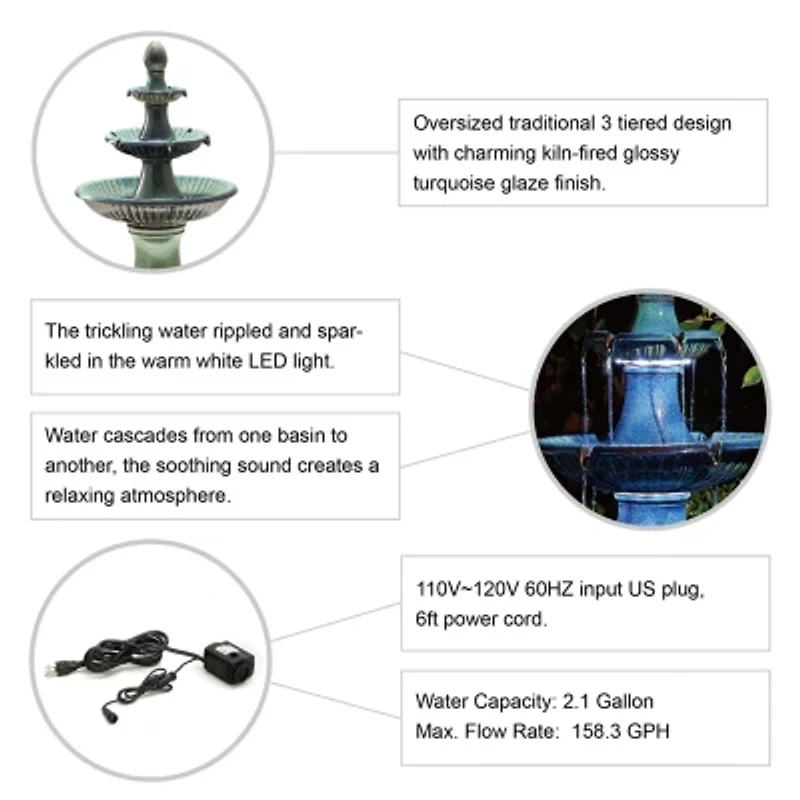 Oversized traditional 3 tiered design with charming kiln-fired glossy turquoise glaze finish.

The trickling water rippled and sparkled in the warm white LED light.

Water cascades from one basin to another, the soothing sound creates a relaxing atmosphere.

110V~120V 60HZ input US plug, 6ft power cord.

Water Capacity: 2.1 Gallon
Max. Flow Rate: 158.3 GPH