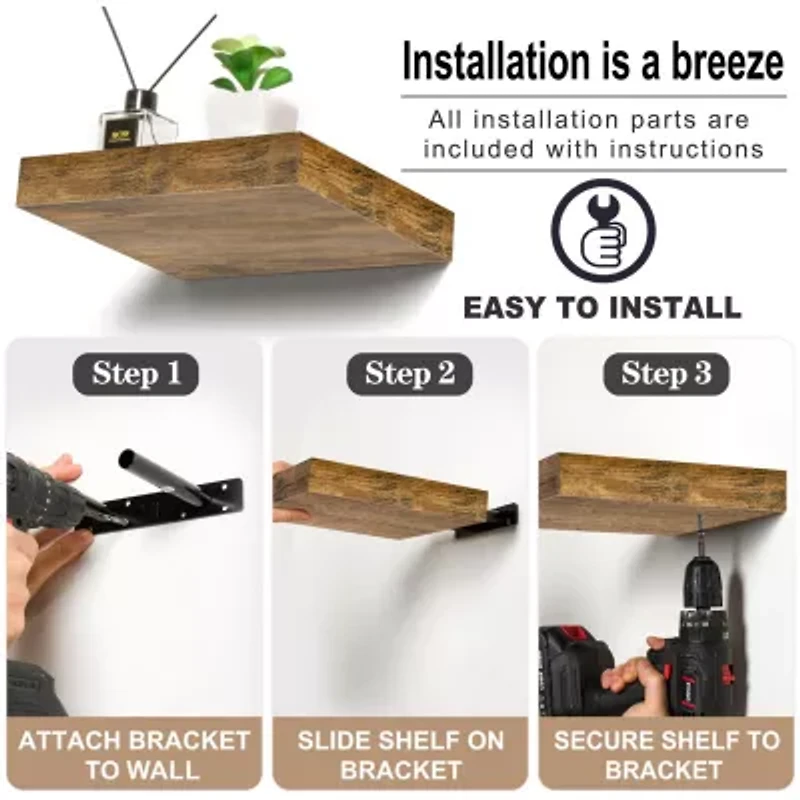 Installation is a breeze

All installation parts are included with instructions

EASY TO INSTALL

Step 1

ATTACH BRACKET TO WALL

Step 2

SLIDE SHELF ON BRACKET

Step 3

SECURE SHELF TO BRACKET