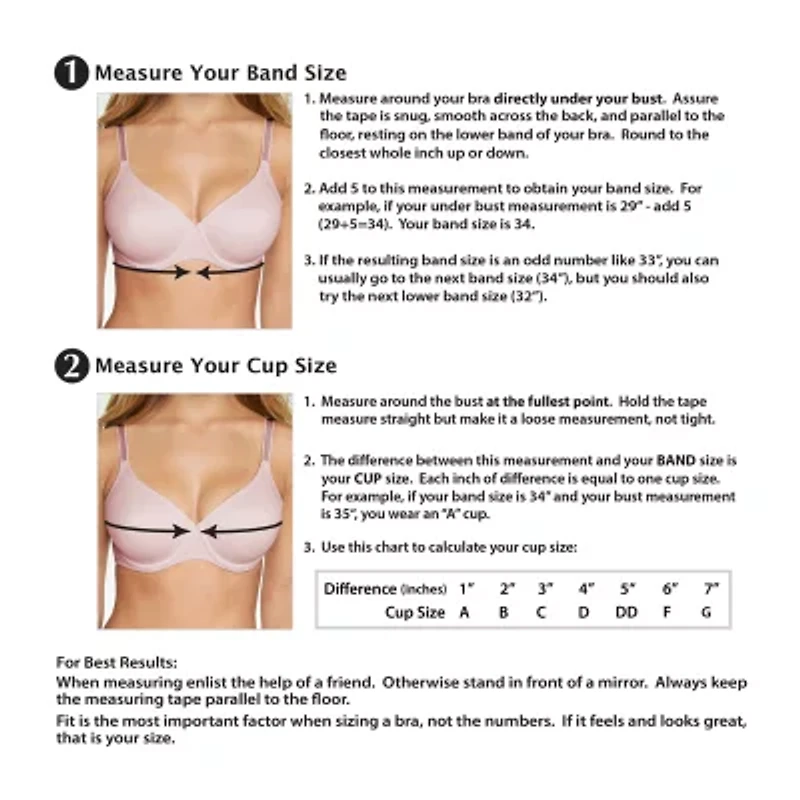 1 Measure Your Band Size

1. Measure around your bra directly under your bust. Assure the tape is snug, smooth across the back, and parallel to the floor, resting on the lower band of your bra. Round to the closest whole inch up or down.

2. Add 5 to this measurement to obtain your band size. For example, if your under bust measurement is 29" - add 5 (29+5=34). Your band size is 34.

3. If the resulting band size is an odd number like 33", you can usually go to the next band size (34"), but you should also try the next lower band size (32").

2 Measure Your Cup Size

1. Measure around the bust at the fullest point. Hold the tape measure straight but make it a loose measurement, not tight.

2. The difference between this measurement and your BAND size is your CUP size. Each inch of difference is equal to one cup size. For example, if your band size is 34" and your bust measurement is 35", you wear an "A" cup.

3. Use this chart to calculate your cup size:

| Difference (inches) | 1" | 2" | 3" | 4" | 5" | 6" | 7" |
|---|---|---|---|---|---|---|---|
| Cup Size | A | B | C | D | DD | F | G |

For Best Results:
When measuring enlist the help of a friend. Otherwise stand in front of a mirror. Always keep the measuring tape parallel to the floor.
Fit is the most important factor when sizing a bra, not the numbers. If it feels and looks great, that is your size.