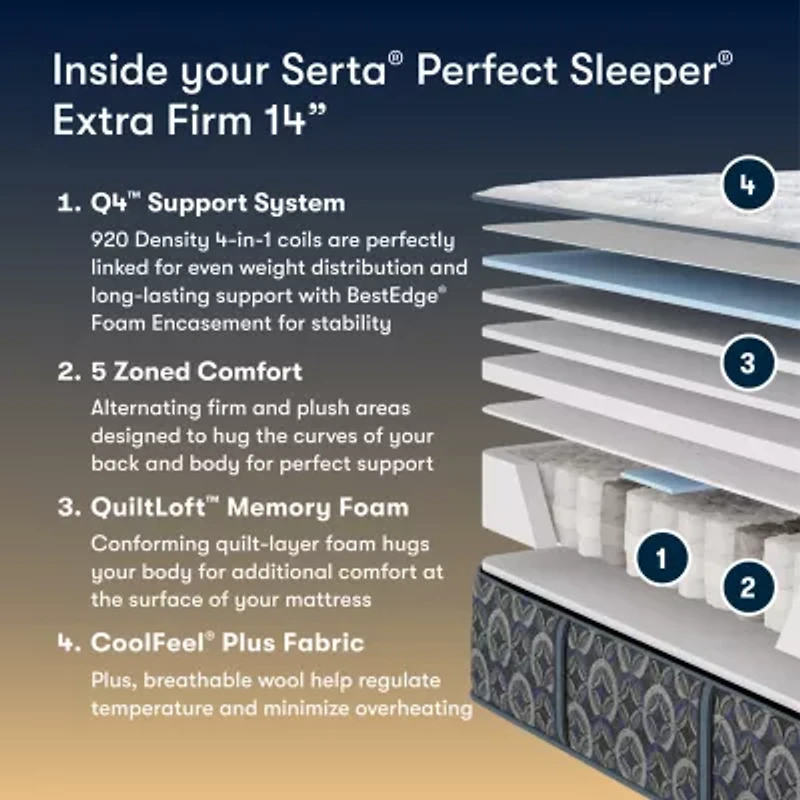 Inside your Serta® Perfect Sleeper® Extra Firm 14”

1. Q4™ Support System
920 Density 4-in-1 coils are perfectly linked for even weight distribution and long-lasting support with BestEdge® Foam Encasement for stability

2. 5 Zoned Comfort
Alternating firm and plush areas designed to hug the curves of your back and body for perfect support

3. QuiltLoft™ Memory Foam
Conforming quilt-layer foam hugs your body for additional comfort at the surface of your mattress

4. CoolFeel® Plus Fabric
Plus, breathable wool help regulate temperature and minimize overheating

4

3

1

2