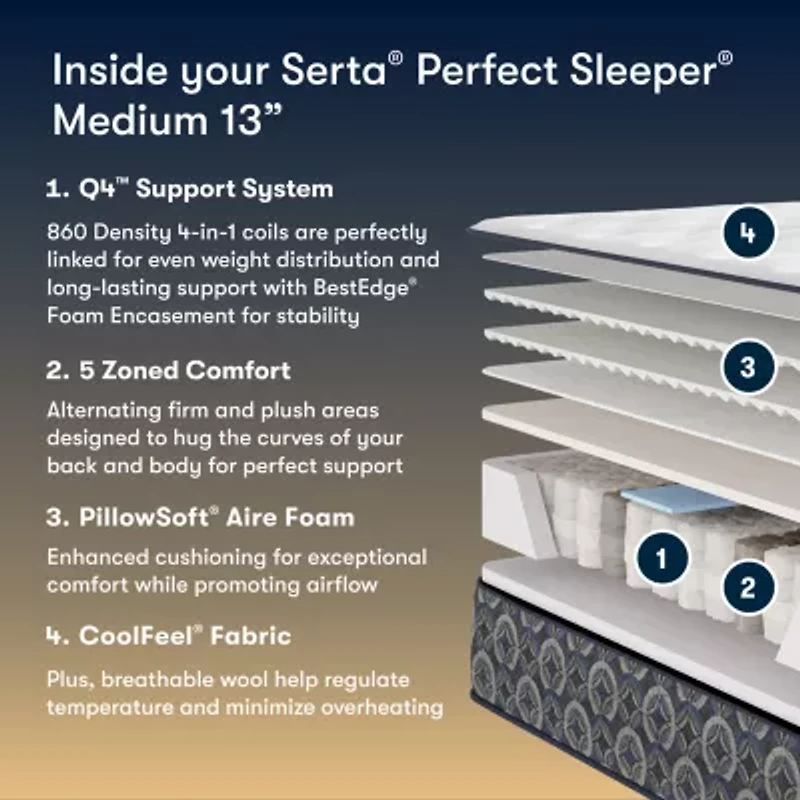 Inside your Serta® Perfect Sleeper® Medium 13”

1. Q4™ Support System

860 Density 4-in-1 coils are perfectly linked for even weight distribution and long-lasting support with BestEdge® Foam Encasement for stability

2. 5 Zoned Comfort

Alternating firm and plush areas designed to hug the curves of your back and body for perfect support

3. PillowSoft® Aire Foam

Enhanced cushioning for exceptional comfort while promoting airflow

4. CoolFeel® Fabric

Plus, breathable wool help regulate temperature and minimize overheating

4

3

1

2