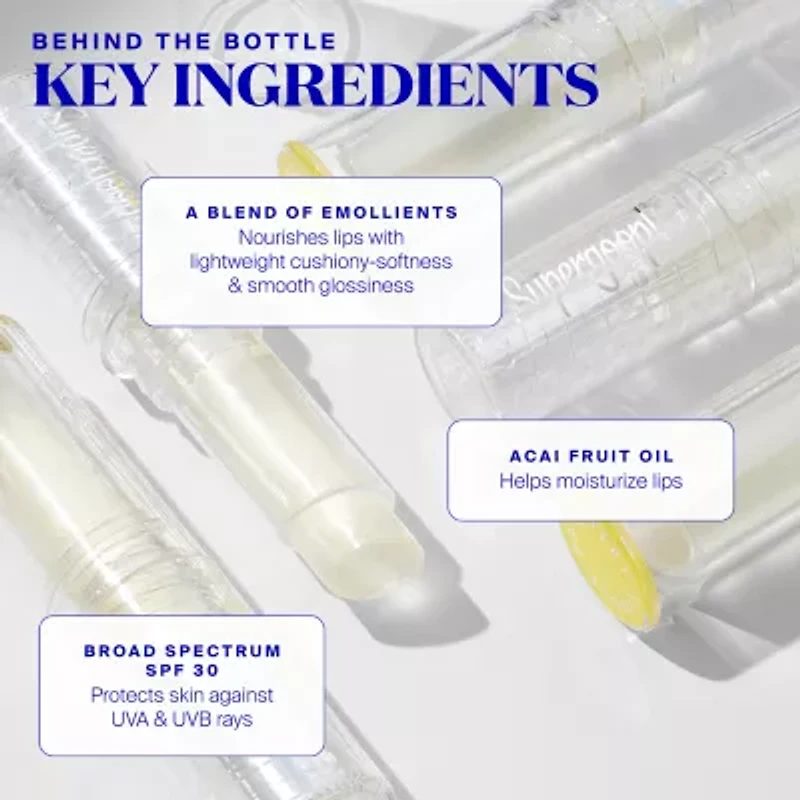 BEHIND THE BOTTLE
KEY INGREDIENTS

A BLEND OF EMOLLIENTS
Nourishes lips with lightweight cushiony-softness & smooth glossiness

Supergoop!

ACAI FRUIT OIL
Helps moisturize lips

BROAD SPECTRUM SPF 30
Protects skin against UVA & UVB rays