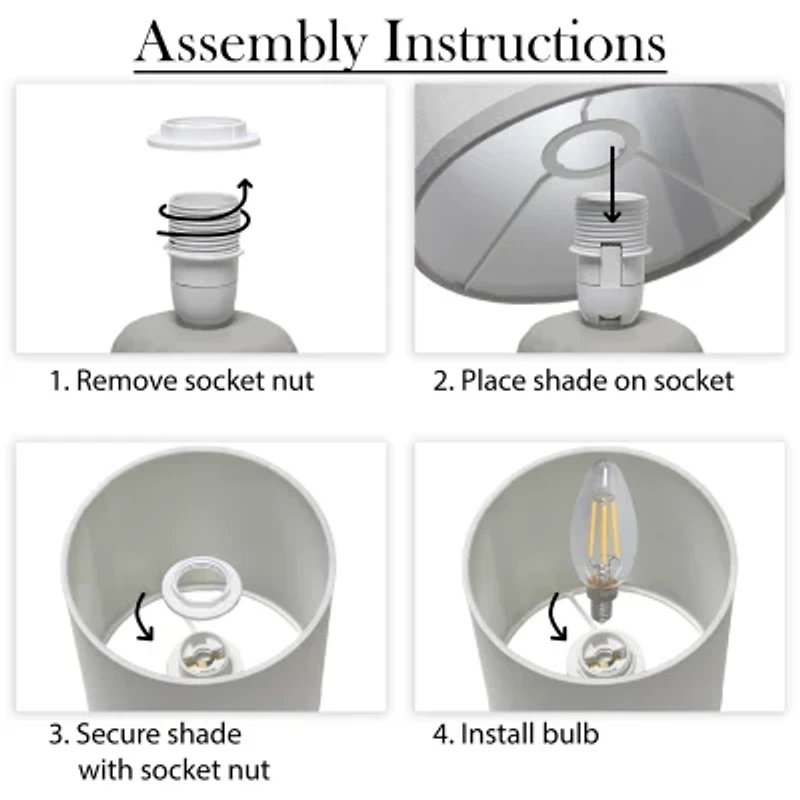 Assembly Instructions

1. Remove socket nut

2. Place shade on socket

3. Secure shade with socket nut

4. Install bulb