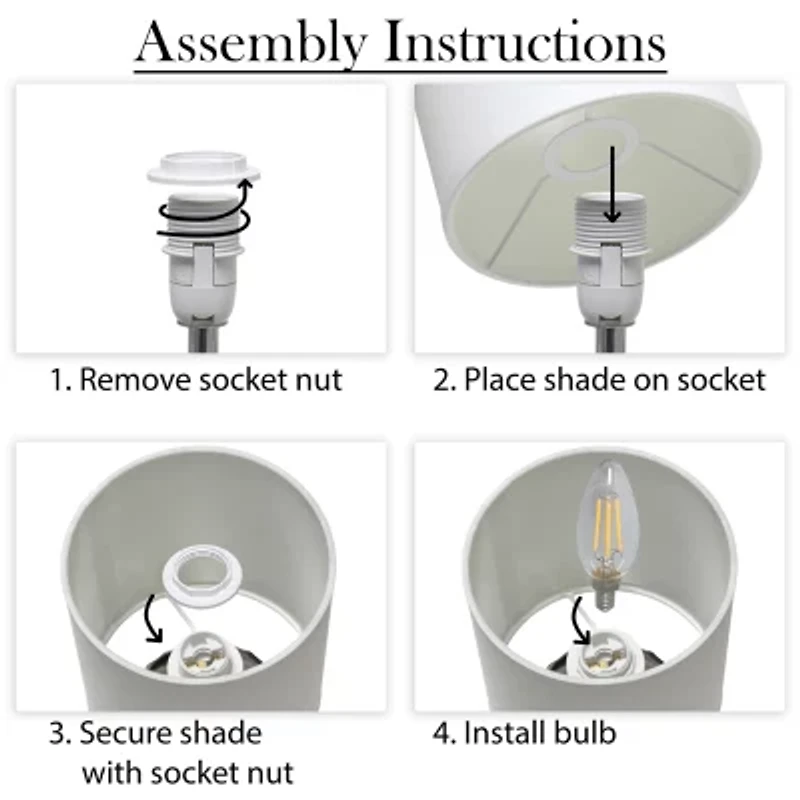 Assembly Instructions

1. Remove socket nut

2. Place shade on socket

3. Secure shade with socket nut

4. Install bulb