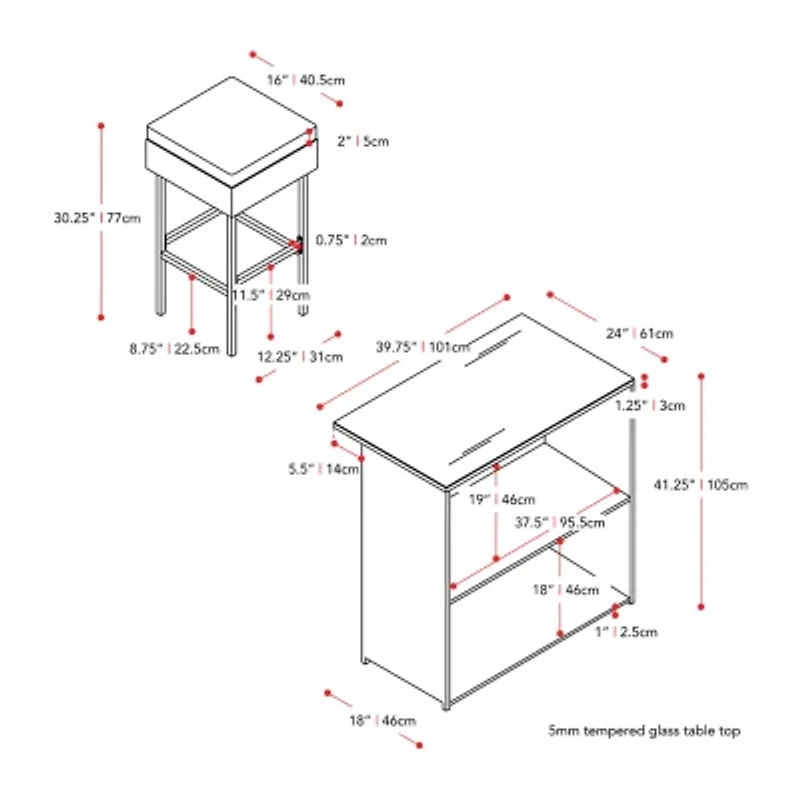 16" | 40.5cm

2" | 5cm

30.25" | 77cm

0.75" | 2cm

11.5" | 29cm

8.75" | 22.5cm

12.25" | 31cm

39.75" | 101cm

24" | 61cm

1.25" | 3cm

5.5" | 14cm

41.25" | 105cm

19" | 46cm

37.5" | 95.5cm

18" | 46cm

1" | 2.5cm

18" | 46cm

5mm tempered glass table top