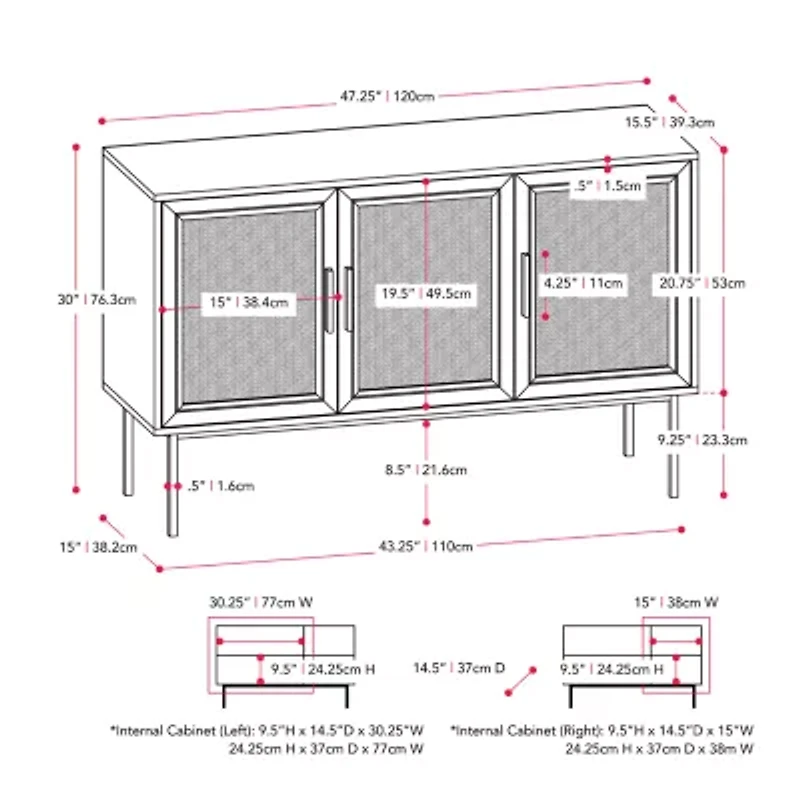 47.25" | 120cm

15.5" | 39.3cm

.5" | 1.5cm

30" | 76.3cm

15" | 38.4cm

19.5" | 49.5cm

4.25" | 11cm

20.75" | 53cm

9.25" | 23.3cm

8.5" | 21.6cm

.5" | 1.6cm

15" | 38.2cm

43.25" | 110cm

30.25" | 77cm W

9.5" | 24.25cm H

14.5" | 37cm D

15" | 38cm W

9.5" | 24.25cm H

*Internal Cabinet (Left): 9.5"H x 14.5"D x 30.25"W
24.25cm H x 37cm D x 77cm W

*Internal Cabinet (Right): 9.5"H x 14.5"D x 15"W
24.25cm H x 37cm D x 38m W