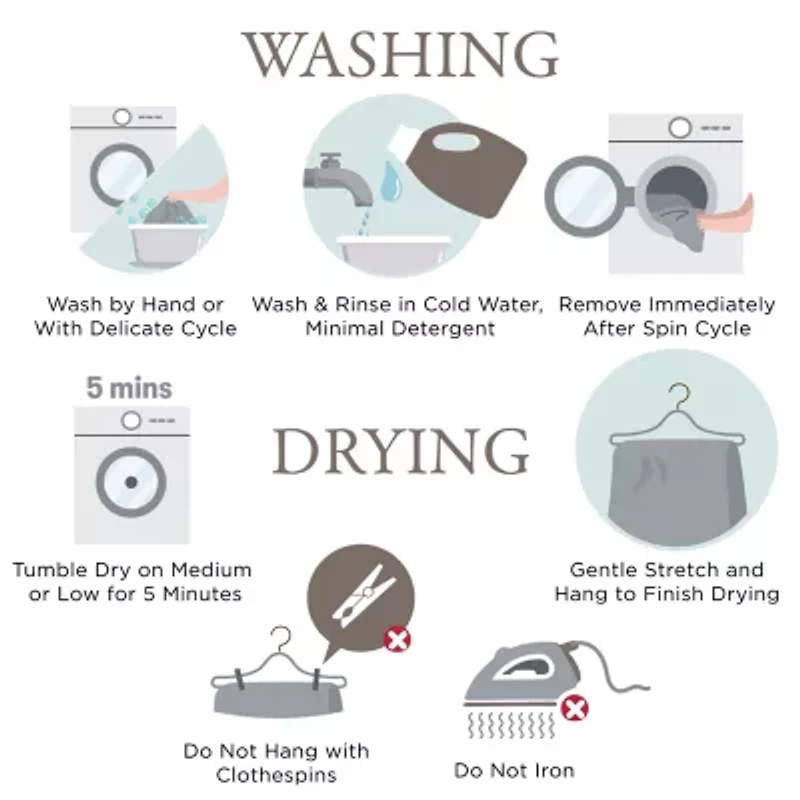 WASHING

Wash by Hand or With Delicate Cycle

Wash & Rinse in Cold Water, Minimal Detergent

Remove Immediately After Spin Cycle

5 mins

DRYING

Tumble Dry on Medium or Low for 5 Minutes

Gentle Stretch and Hang to Finish Drying

Do Not Hang with Clothespins

Do Not Iron