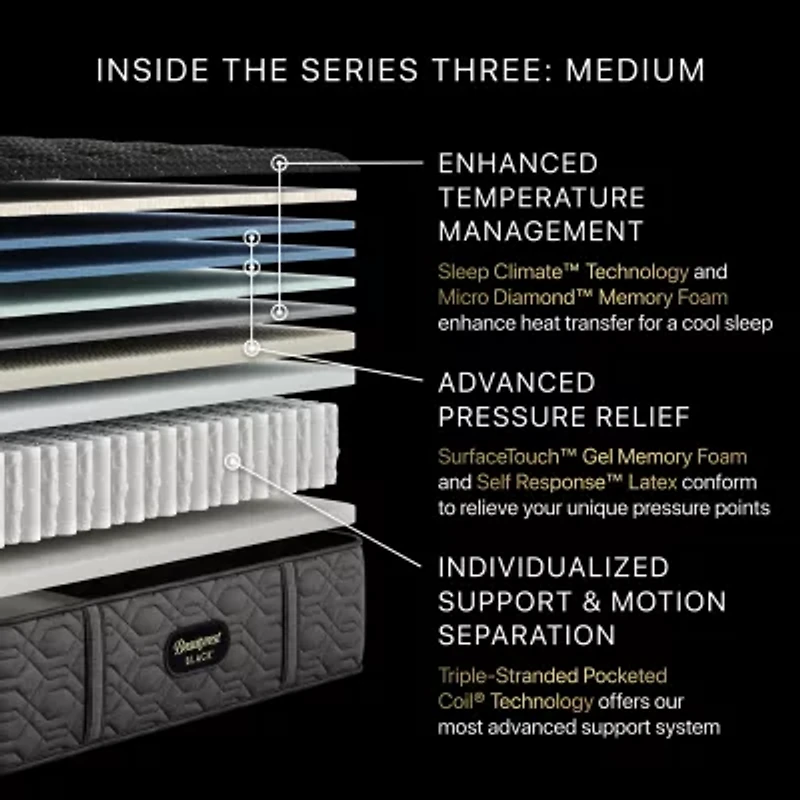 INSIDE THE SERIES THREE: MEDIUM

ENHANCED TEMPERATURE MANAGEMENT

Sleep Climate™ Technology and Micro Diamond™ Memory Foam enhance heat transfer for a cool sleep

ADVANCED PRESSURE RELIEF

SurfaceTouch™ Gel Memory Foam and Self Response™ Latex conform to relieve your unique pressure points

INDIVIDUALIZED SUPPORT & MOTION SEPARATION

Triple-Stranded Pocketed Coil® Technology offers our most advanced support system

Beautyrest BLACK