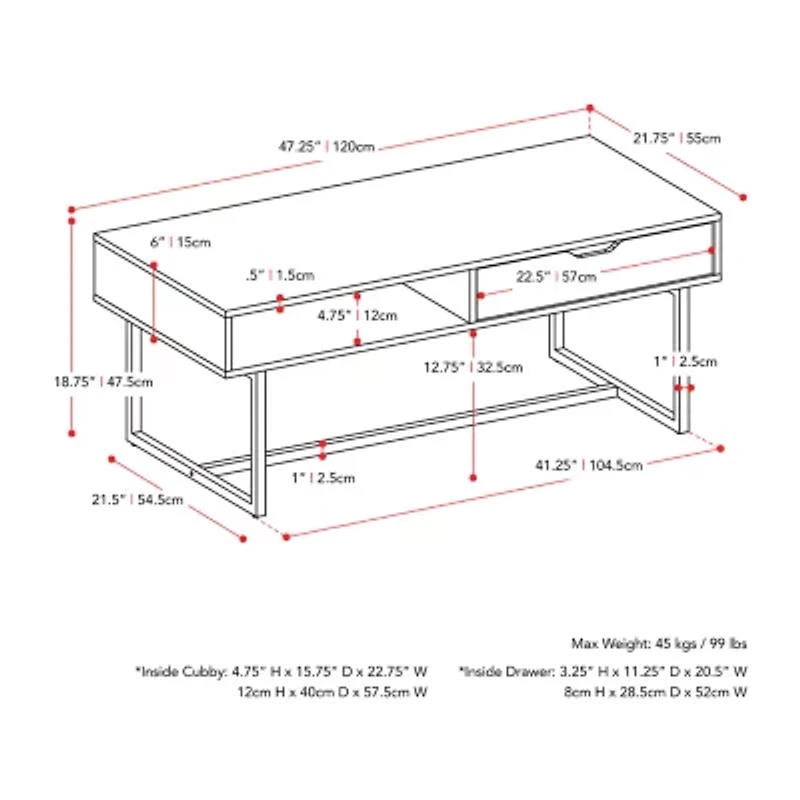 47.25" | 120cm

21.75" | 55cm

6" | 15cm

.5" | 1.5cm

22.5" | 57cm

4.75" | 12cm

12.75" | 32.5cm

1" | 2.5cm

18.75" | 47.5cm

1" | 2.5cm

41.25" | 104.5cm

21.5" | 54.5cm

Max Weight: 45 kgs / 99 lbs

*Inside Cubby: 4.75" H x 15.75" D x 22.75" W
12cm H x 40cm D x 57.5cm W

*Inside Drawer: 3.25" H x 11.25" D x 20.5" W
8cm H x 28.5cm D x 52cm W