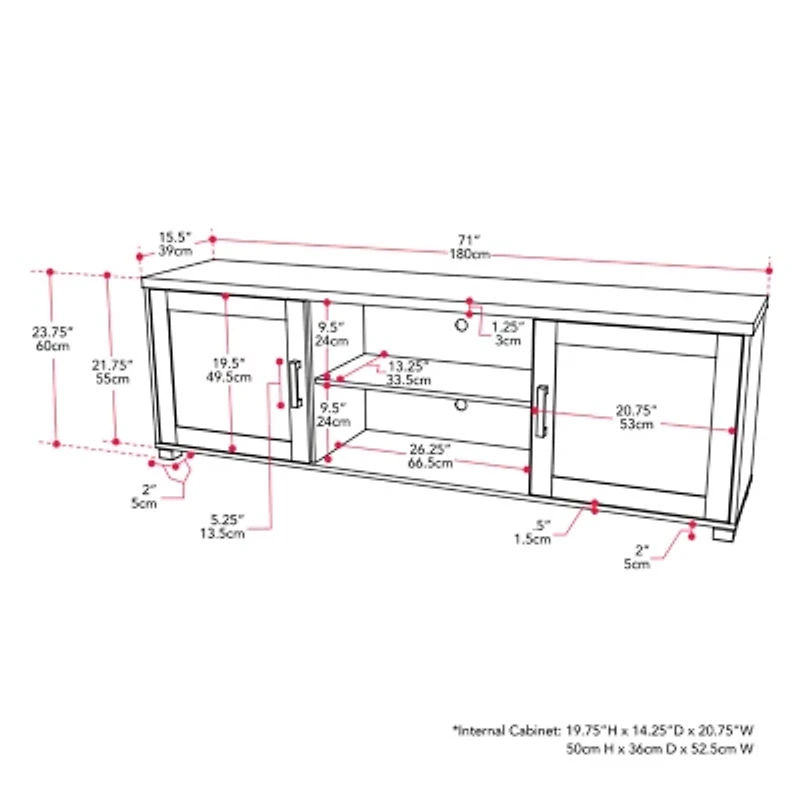 15.5"
39cm

71"
180cm

23.75"
60cm

21.75"
55cm

19.5"
49.5cm

9.5"
24cm

1.25"
3cm

13.25"
33.5cm

9.5"
24cm

20.75"
53cm

26.25"
66.5cm

2"
5cm

5.25"
13.5cm

.5"
1.5cm

2"
5cm

*Internal Cabinet: 19.75"H x 14.25"D x 20.75"W
50cm H x 36cm D x 52.5cm W