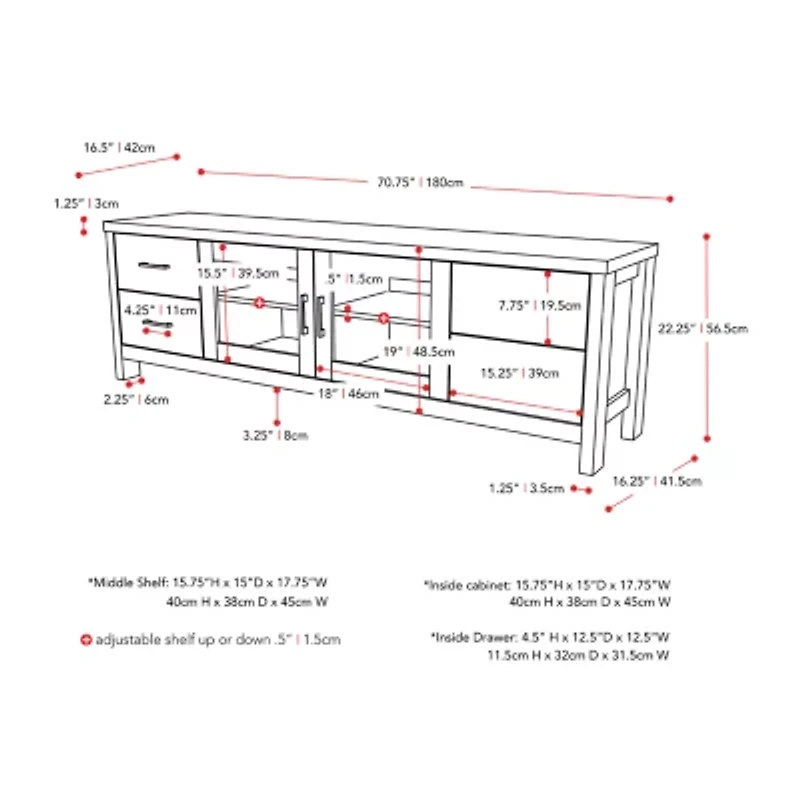 16.5" | 42cm

70.75" | 180cm

1.25" | 3cm

15.5" | 39.5cm

.5" | 1.5cm

7.75" | 19.5cm

4.25" | 11cm

22.25" | 56.5cm

19" | 48.5cm

15.25" | 39cm

2.25" | 6cm

18" | 46cm

3.25" | 8cm

1.25" | 3.5cm

16.25" | 41.5cm

*Middle Shelf: 15.75"H x 15"D x 17.75"W
40cm H x 38cm D x 45cm W

adjustable shelf up or down .5" | 1.5cm

*Inside cabinet: 15.75"H x 15"D x 17.75"W
40cm H x 38cm D x 45cm W

*Inside Drawer: 4.5" H x 12.5"D x 12.5"W
11.5cm H x 32cm D x 31.5cm W