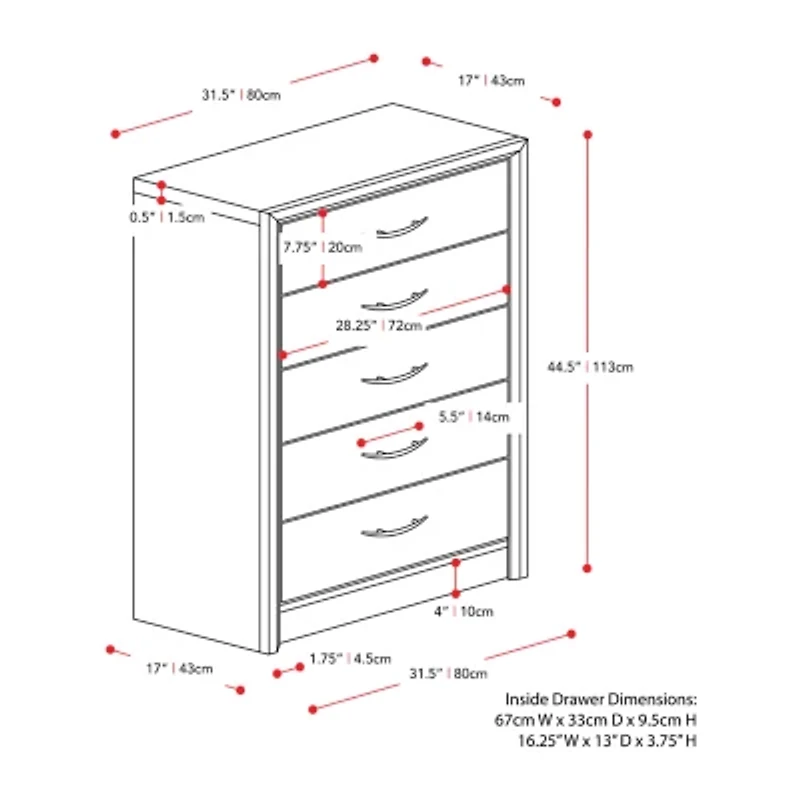 31.5" | 80cm

17" | 43cm

0.5" | 1.5cm

7.75" | 20cm

28.25" | 72cm

44.5" | 113cm

5.5" | 14cm

4" | 10cm

17" | 43cm

1.75" | 4.5cm

31.5" | 80cm

Inside Drawer Dimensions:
67cm W x 33cm D x 9.5cm H
16.25" W x 13" D x 3.75" H