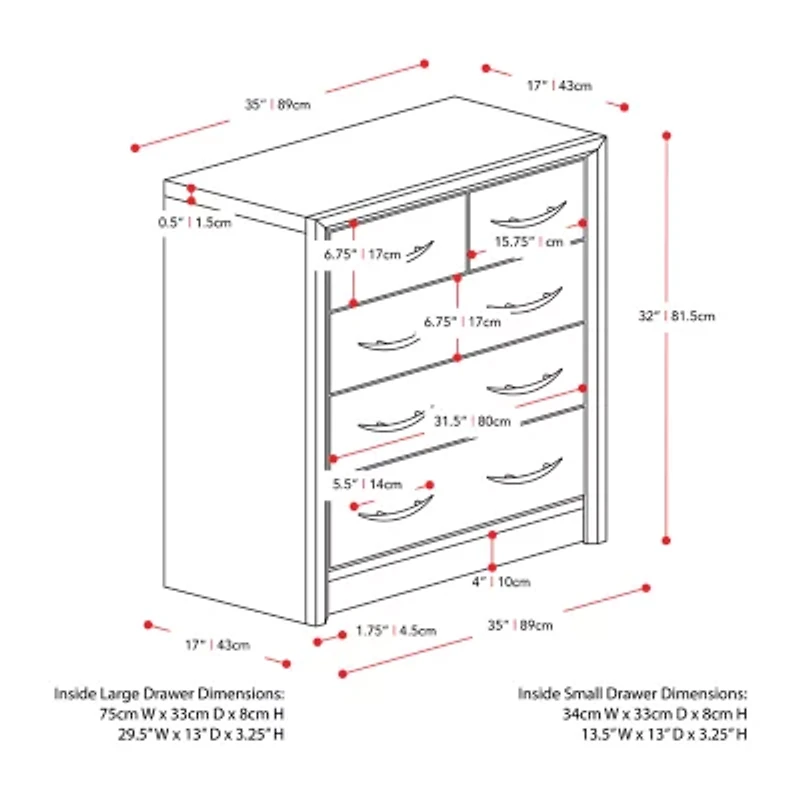 35" | 89cm

17" | 43cm

0.5" | 1.5cm

6.75" | 17cm

15.75" | cm

6.75" | 17cm

32" | 81.5cm

31.5" | 80cm

5.5" | 14cm

4" | 10cm

17" | 43cm

1.75" | 4.5cm

35" | 89cm

Inside Large Drawer Dimensions:
75cm W x 33cm D x 8cm H
29.5" W x 13" D x 3.25" H

Inside Small Drawer Dimensions:
34cm W x 33cm D x 8cm H
13.5" W x 13" D x 3.25" H