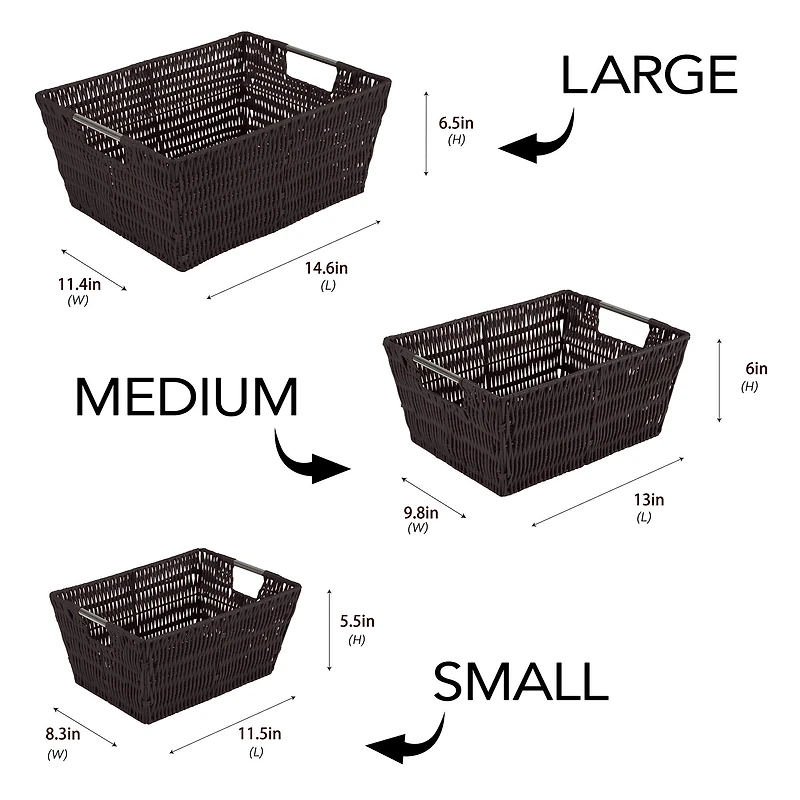 LARGE

6.5in
(H)

11.4in
(W)

14.6in
(L)

MEDIUM

6in
(H)

9.8in
(W)

13in
(L)

5.5in
(H)

SMALL

8.3in
(W)

11.5in
(L)