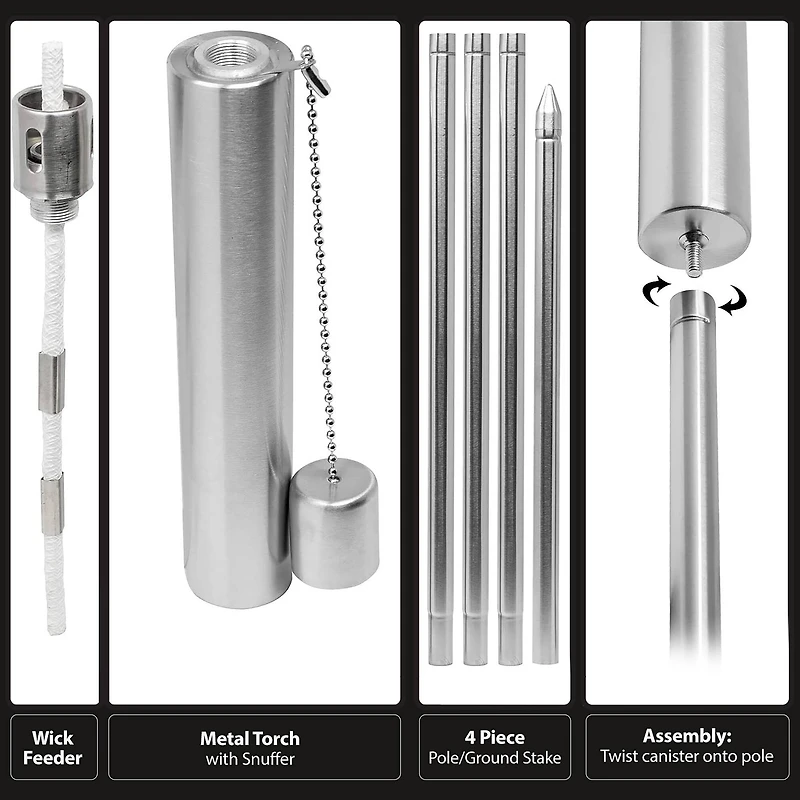 Wick Feeder

Metal Torch
with Snuffer

4 Piece
Pole/Ground Stake

Assembly:
Twist canister onto pole