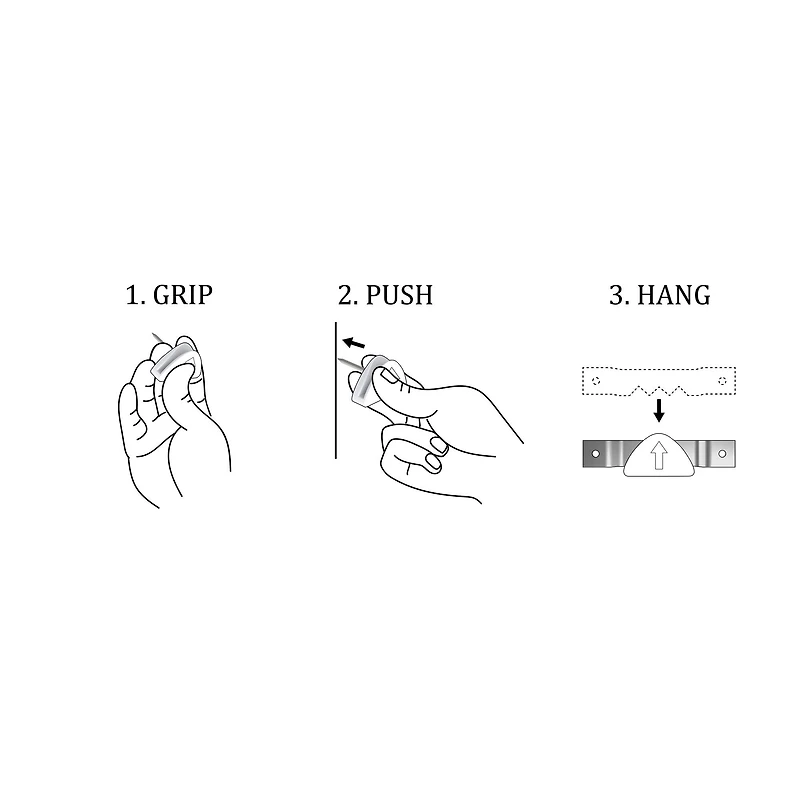 1. GRIP

2. PUSH

3. HANG