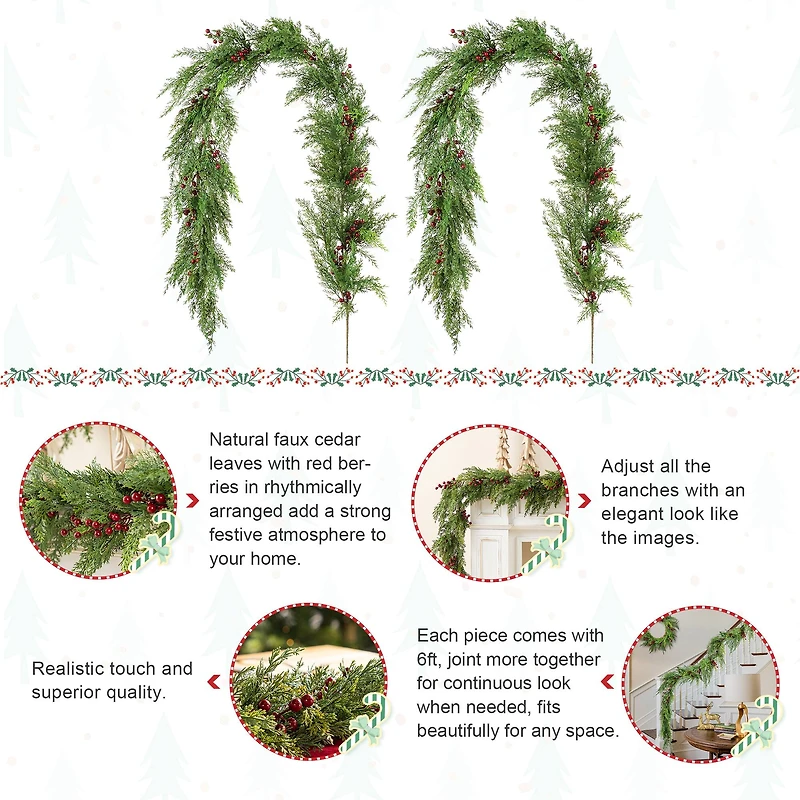 Natural faux cedar leaves with red berries in rhythmically arranged add a strong festive atmosphere to your home.

Adjust all the branches with an elegant look like the images.

Realistic touch and superior quality.

Each piece comes with 6ft, joint more together for continuous look when needed, fits beautifully for any space.