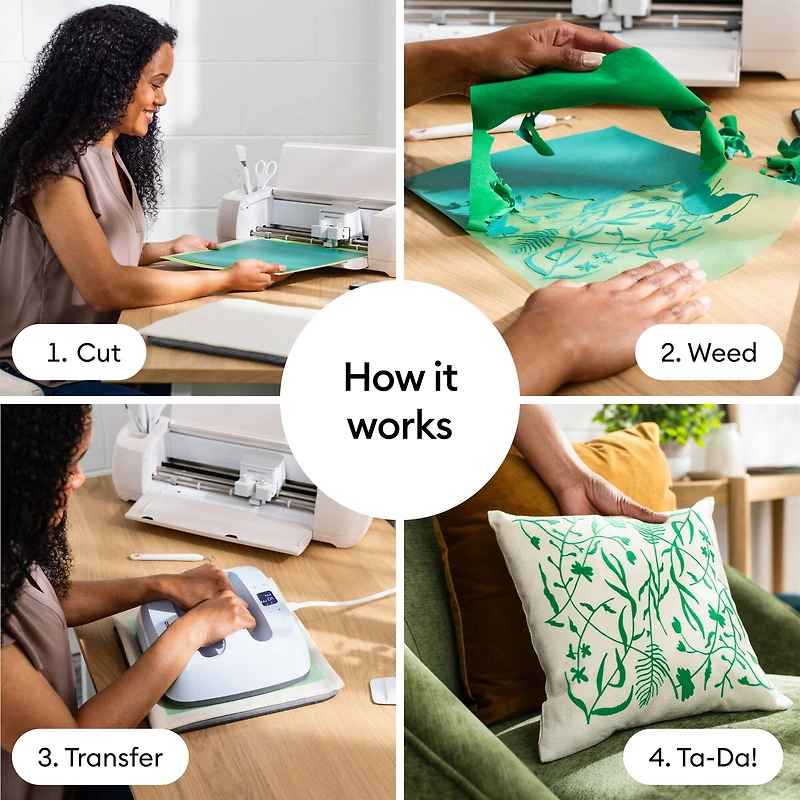 1. Cut

2. Weed

How it works

3. Transfer

4. Ta-Da!