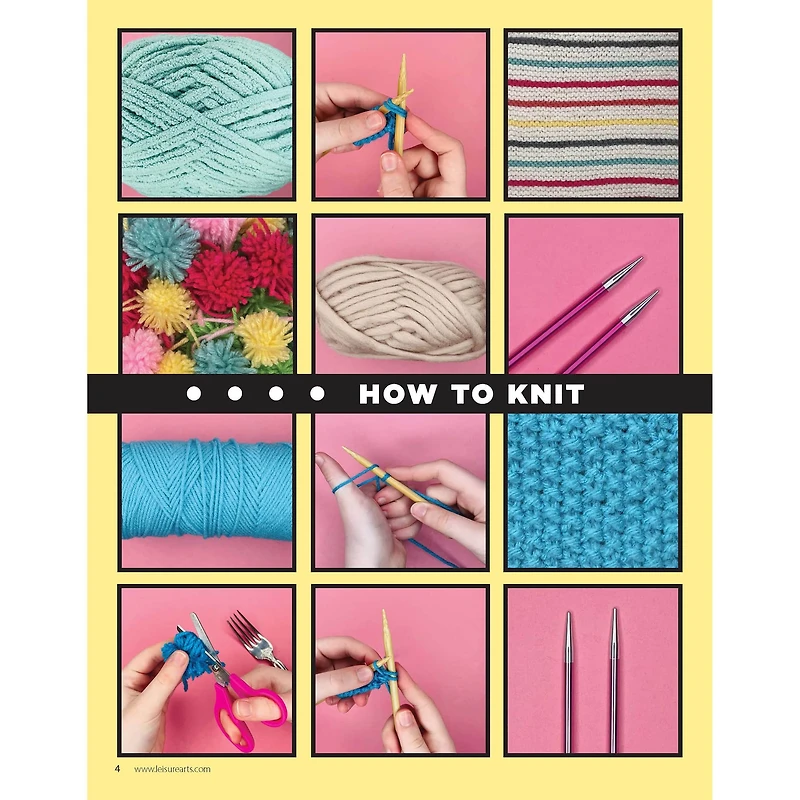 HOW TO KNIT

4 www.leisurearts.com