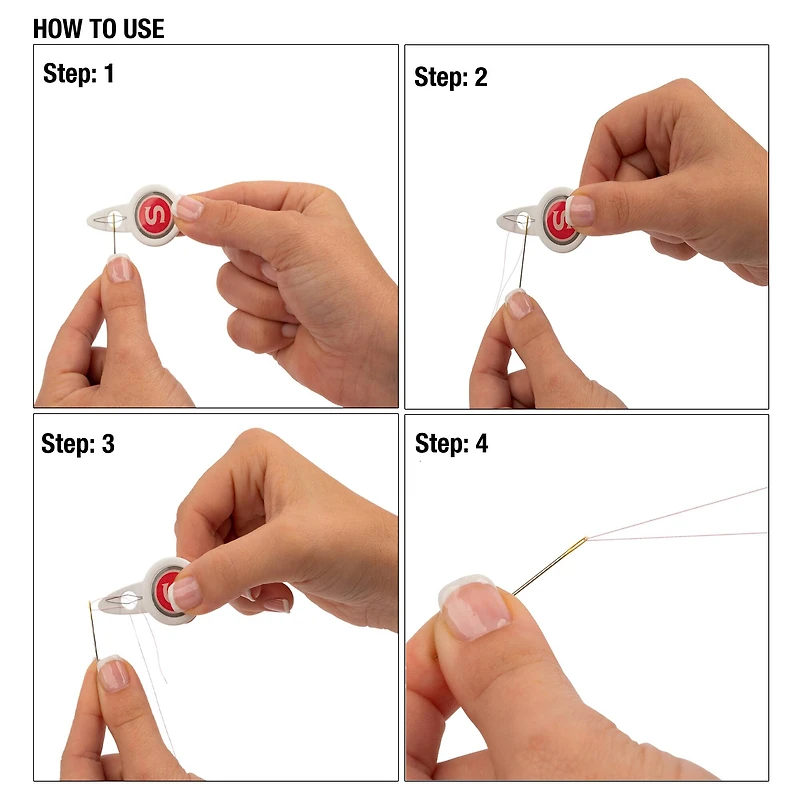 HOW TO USE

Step: 1

S

Step: 2

S

Step: 3

Step: 4