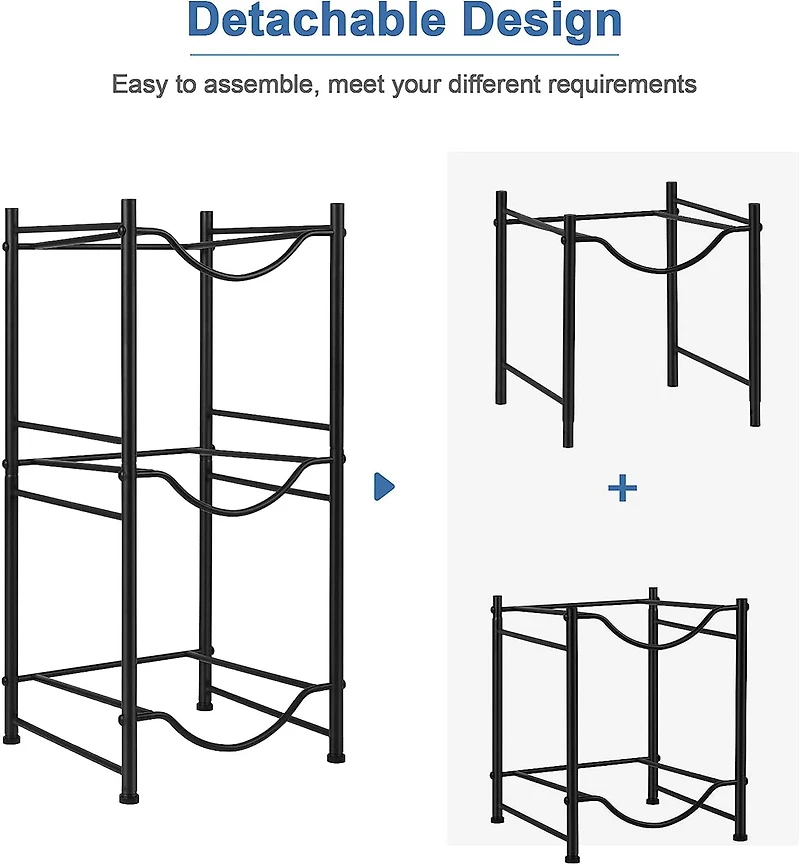 Detachable Design

Easy to assemble, meet your different requirements

+