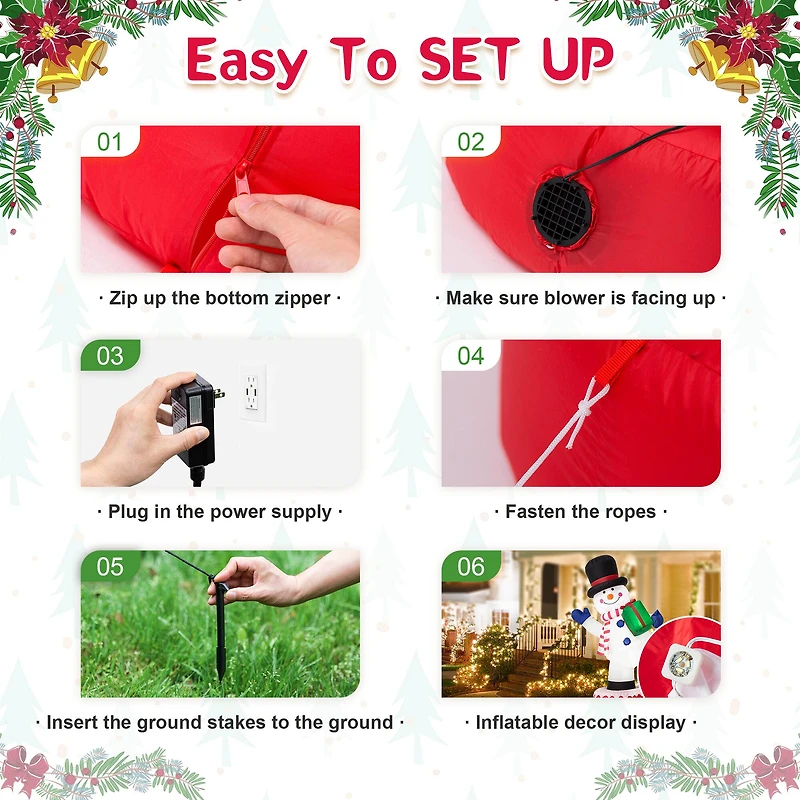 Easy To SET UP

01

· Zip up the bottom zipper ·

02

· Make sure blower is facing up ·

03

· Plug in the power supply ·

04

· Fasten the ropes ·

05

· Insert the ground stakes to the ground ·

06

· Inflatable decor display ·