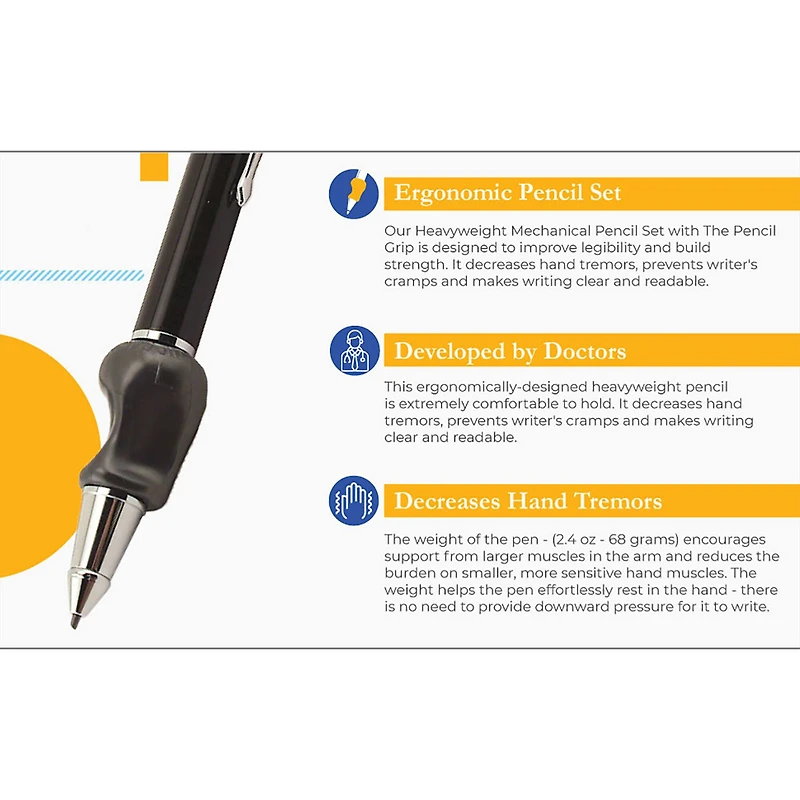 Ergonomic Pencil Set

Our Heavyweight Mechanical Pencil Set with The Pencil Grip is designed to improve legibility and build strength. It decreases hand tremors, prevents writer's cramps and makes writing clear and readable.

Developed by Doctors

This ergonomically-designed heavyweight pencil is extremely comfortable to hold. It decreases hand tremors, prevents writer's cramps and makes writing clear and readable.

Decreases Hand Tremors

The weight of the pen - (2.4 oz - 68 grams) encourages support from larger muscles in the arm and reduces the burden on smaller, more sensitive hand muscles. The weight helps the pen effortlessly rest in the hand - there is no need to provide downward pressure for it to write.