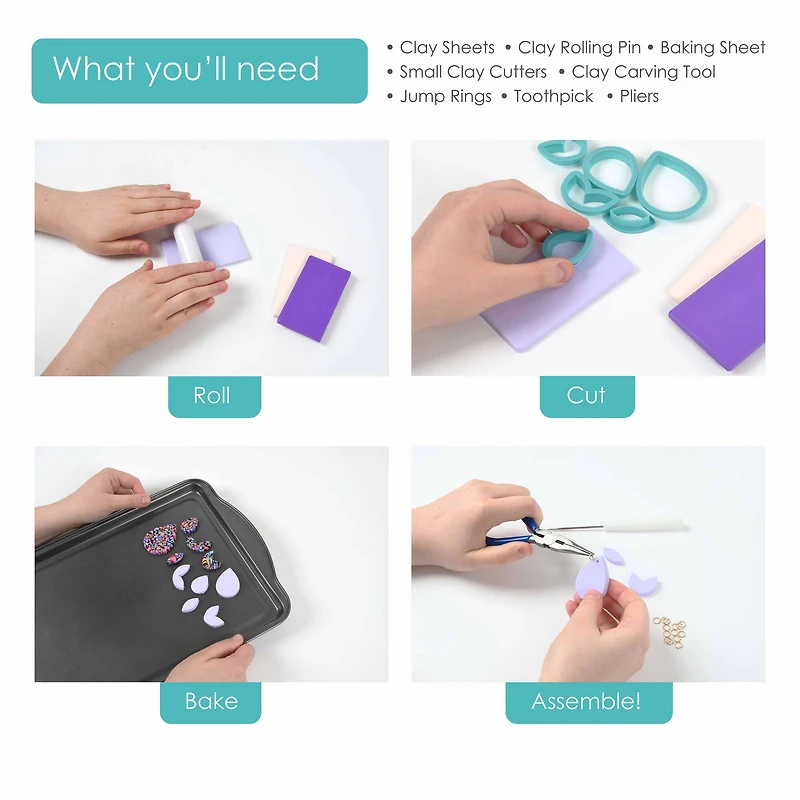 What you'll need

• Clay Sheets • Clay Rolling Pin • Baking Sheet
• Small Clay Cutters • Clay Carving Tool
• Jump Rings • Toothpick • Pliers

Roll

Cut

Bake

Assemble!