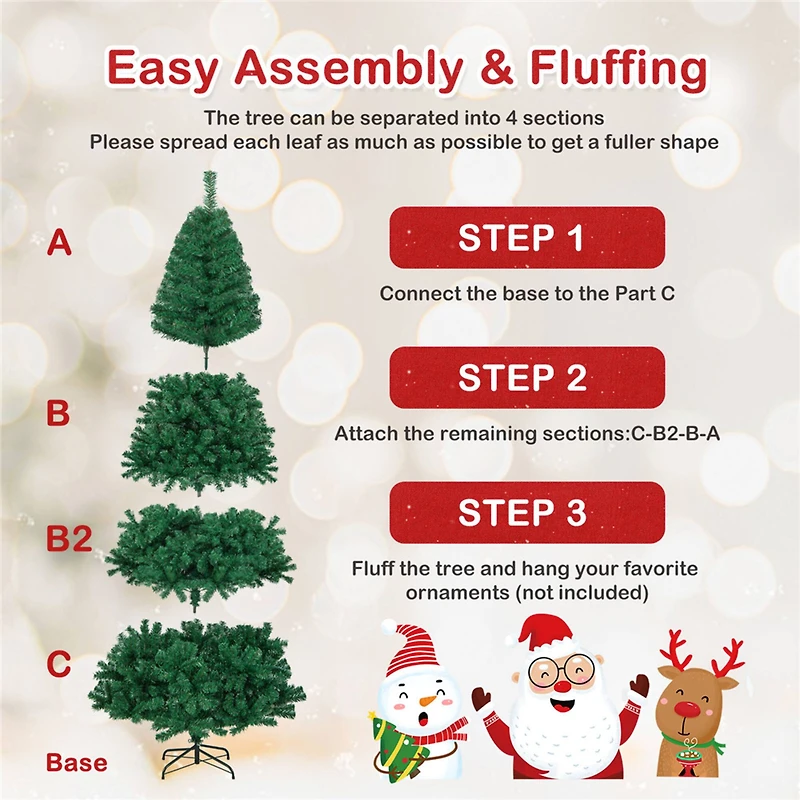 Easy Assembly & Fluffing

The tree can be separated into 4 sections
Please spread each leaf as much as possible to get a fuller shape

A

B

B2

C

Base

STEP 1

Connect the base to the Part C

STEP 2

Attach the remaining sections:C-B2-B-A

STEP 3

Fluff the tree and hang your favorite ornaments (not included)